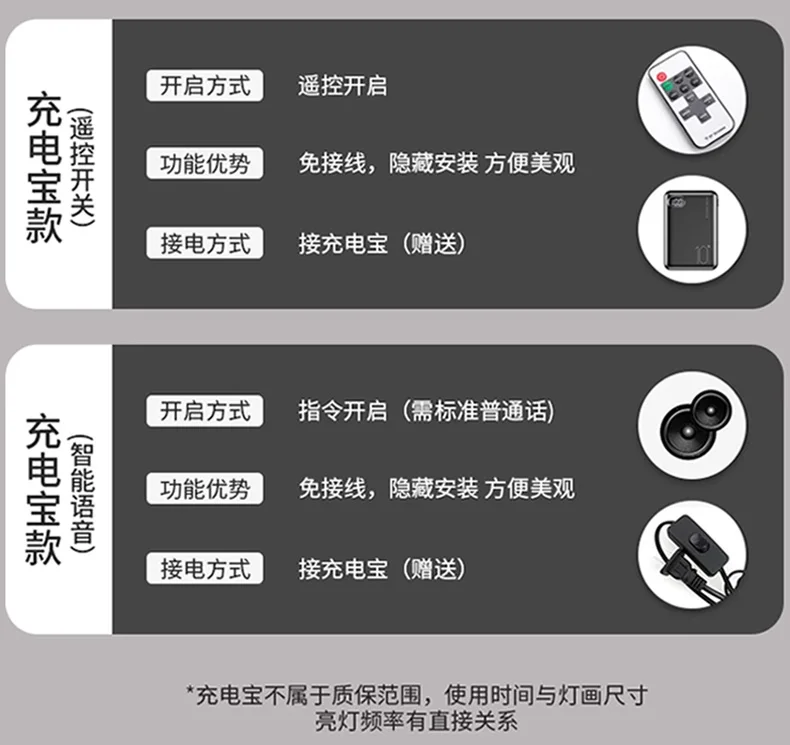 充电宝款
(遥控开关)

开启方式　遥控开启
功能优势　免接线，隐藏安装 方便美观
接电方式　接充电宝（赠送）

充电宝款
(智能语音)

开启方式　指令开启（需标准普通话）
功能优势　免接线，隐藏安装 方便美观
接电方式　接充电宝（赠送）

*充电宝不属于质保范围，使用时间与灯画尺寸亮灯频率有直接关系