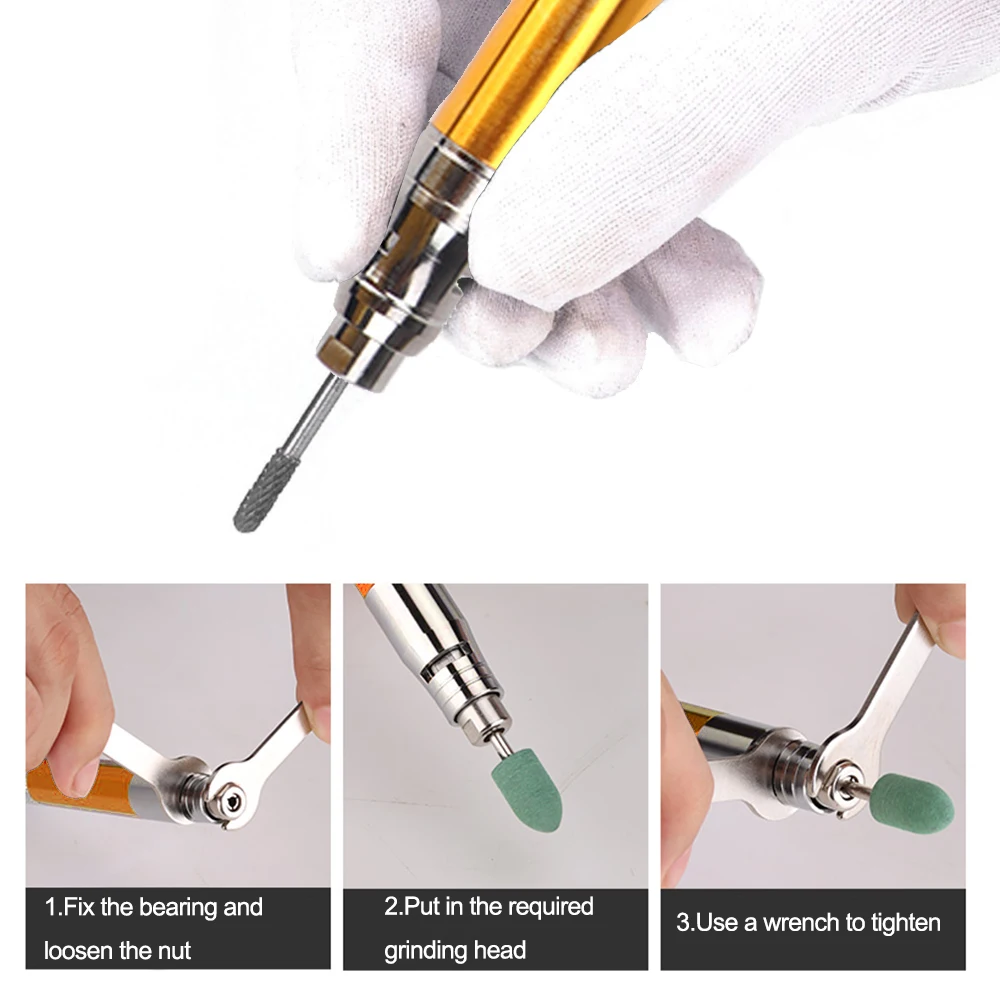 1.Fix the bearing and loosen the nut

2.Put in the required grinding head

3.Use a wrench to tighten