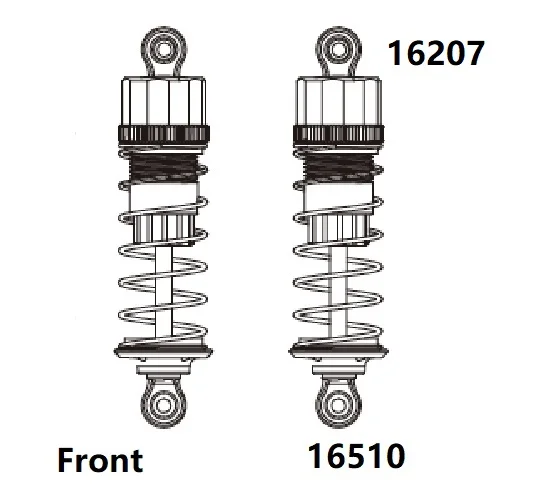 16207

Front

16510