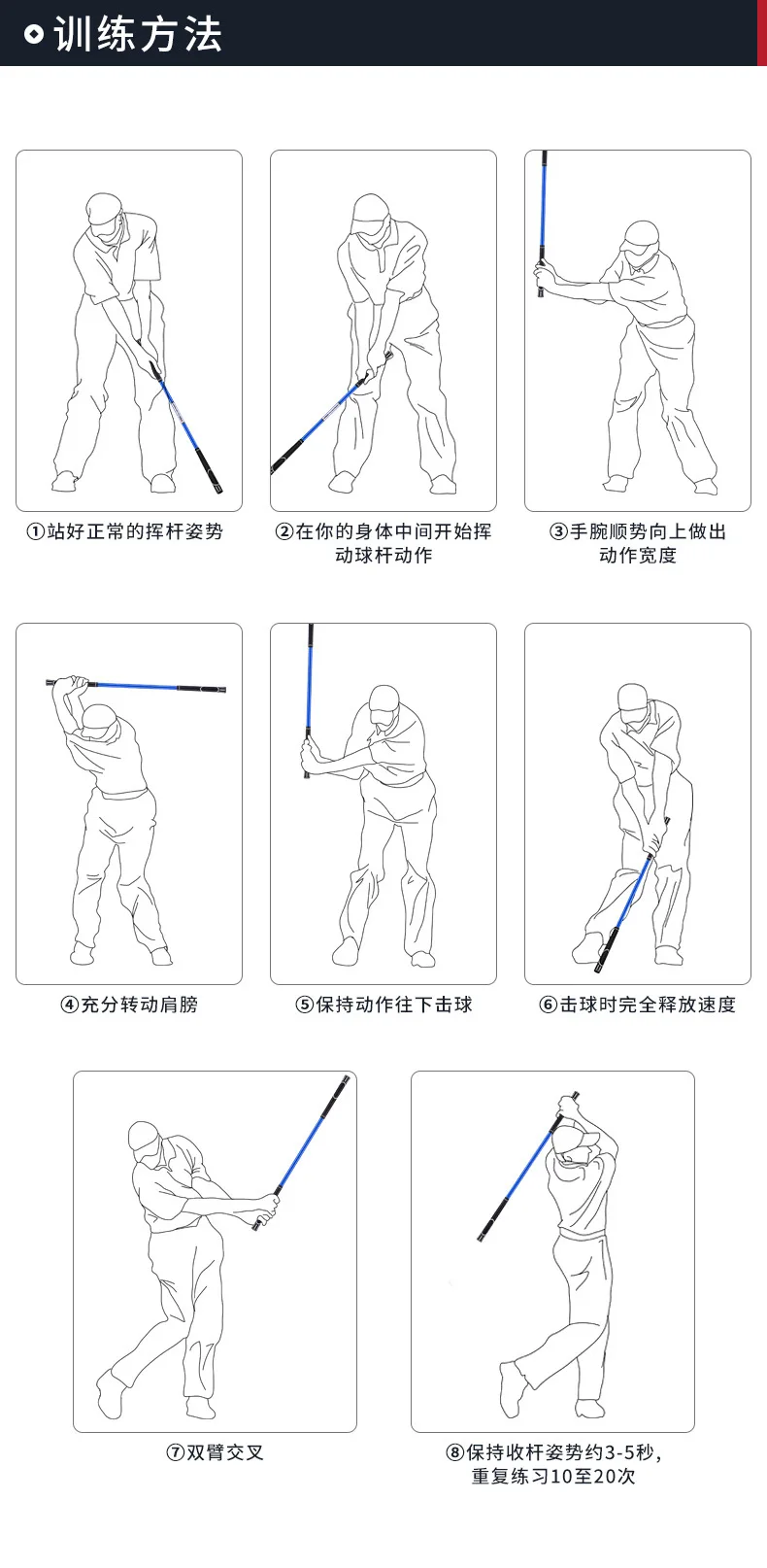 训练方法

①站好正常的挥杆姿势

②在你的身体中间开始挥动球杆动作

③手腕顺势向上做出动作宽度

④充分转动肩膀

⑤保持动作往下击球

⑥击球时完全释放速度

⑦双臂交叉

⑧保持收杆姿势约3-5秒，重复练习10至20次