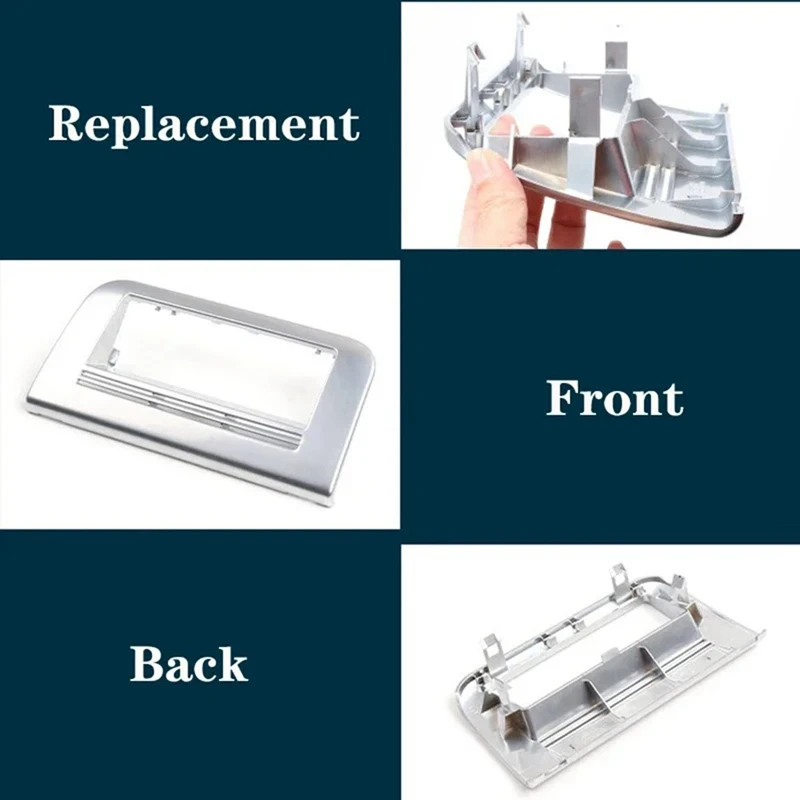 Replacement

Front

Back