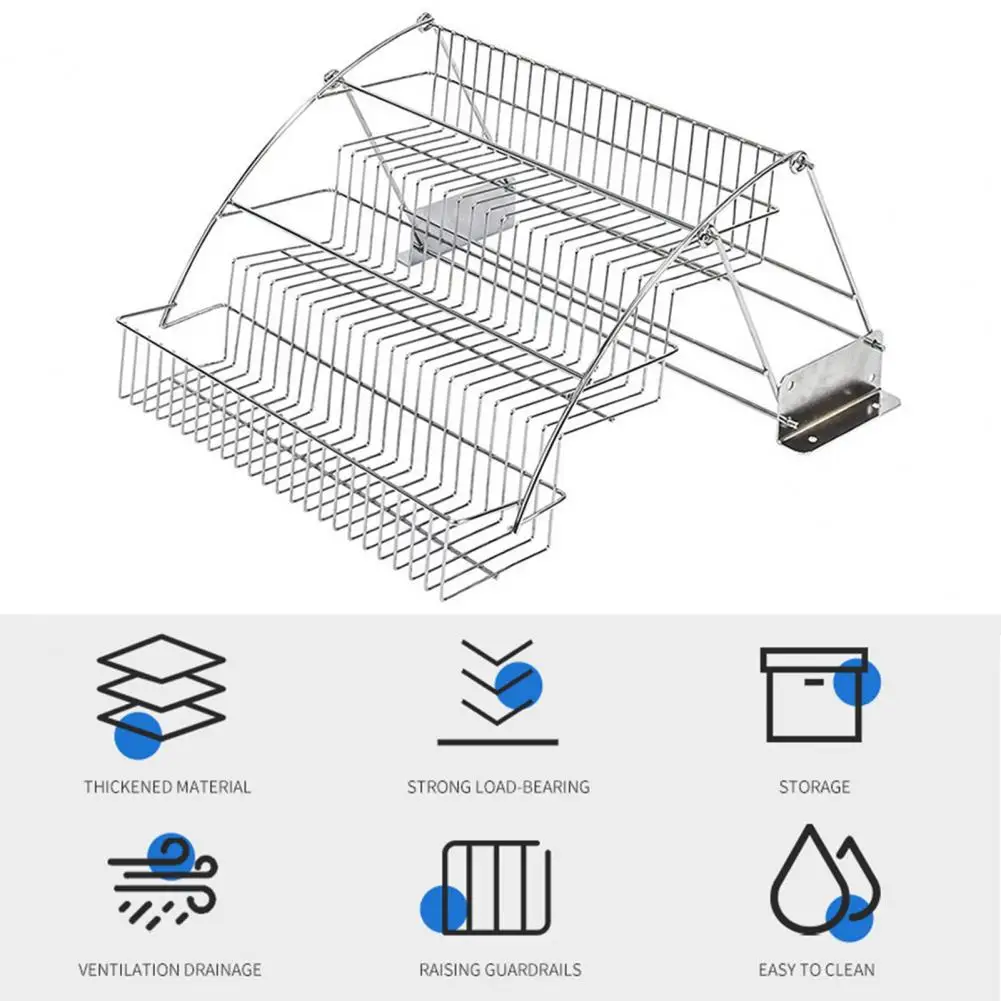 THICKENED MATERIAL

STRONG LOAD-BEARING

STORAGE

VENTILATION DRAINAGE

RAISING GUARDRAILS

EASY TO CLEAN