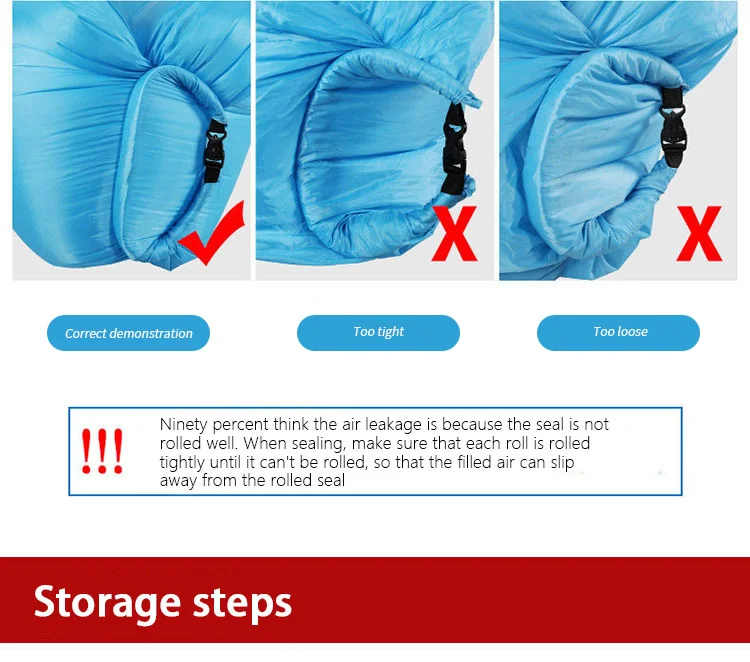 X

X

Correct demonstration

Too tight

Too loose

!!!

Ninety percent think the air leakage is because the seal is not rolled well. When sealing, make sure that each roll is rolled tightly until it can't be rolled, so that the filled air can slip away from the rolled seal

Storage steps