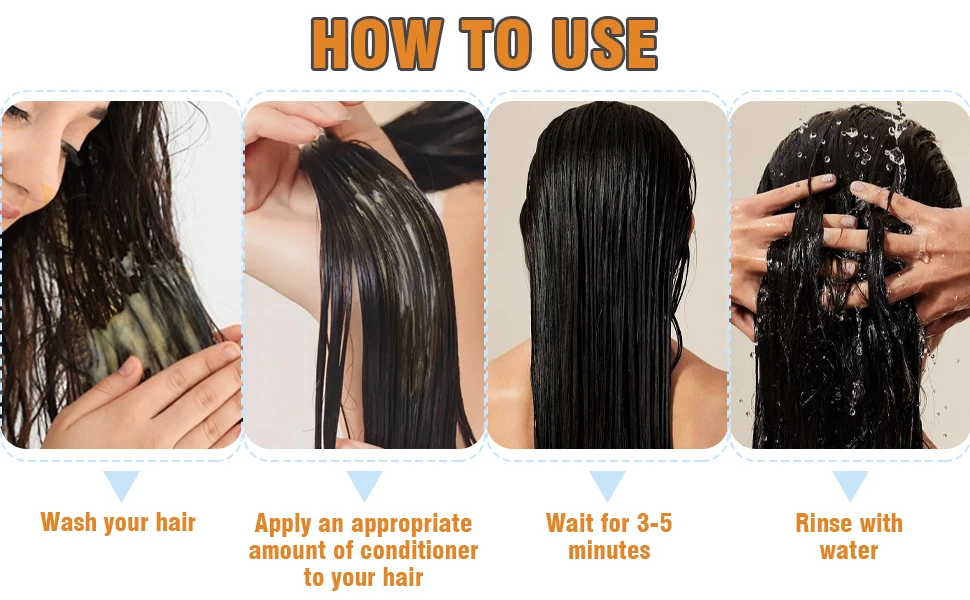 HOW TO USE

Wash your hair

Apply an appropriate amount of conditioner to your hair

Wait for 3-5 minutes

Rinse with water