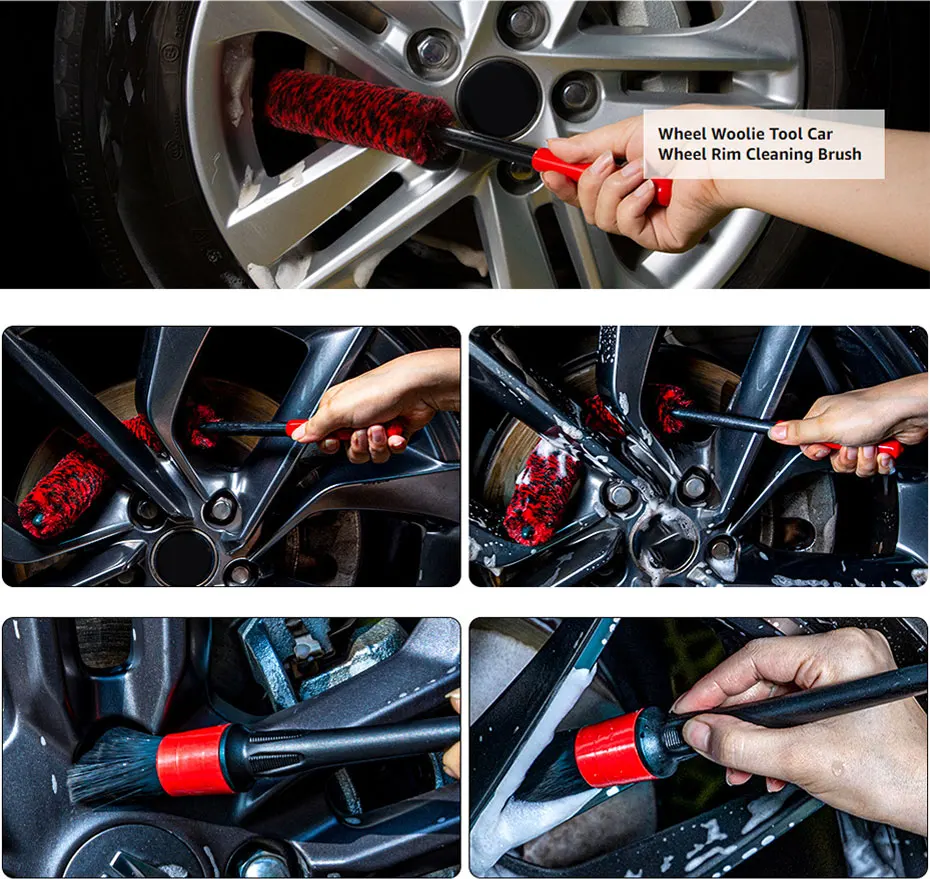 Wheel Woolie Tool Car Wheel Rim Cleaning Brush