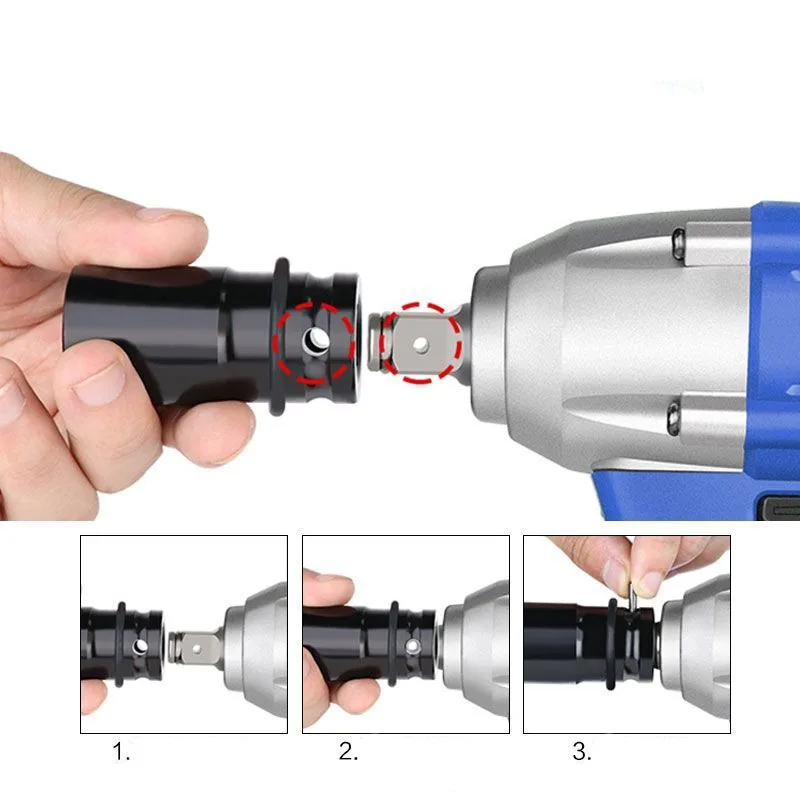 1.

2.

3.