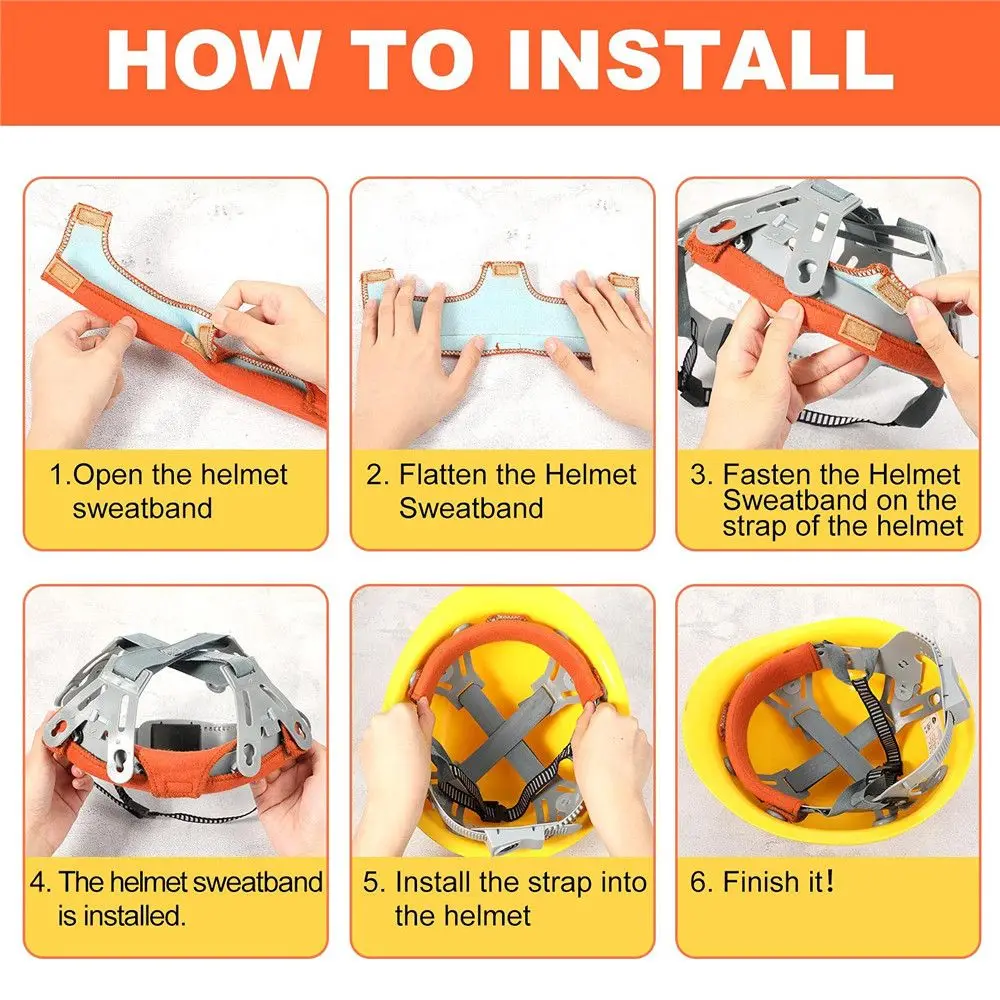 HOW TO INSTALL

1.Open the helmet sweatband

2. Flatten the Helmet Sweatband

3. Fasten the Helmet Sweatband on the strap of the helmet

4. The helmet sweatband is installed.

5. Install the strap into the helmet

6. Finish it!