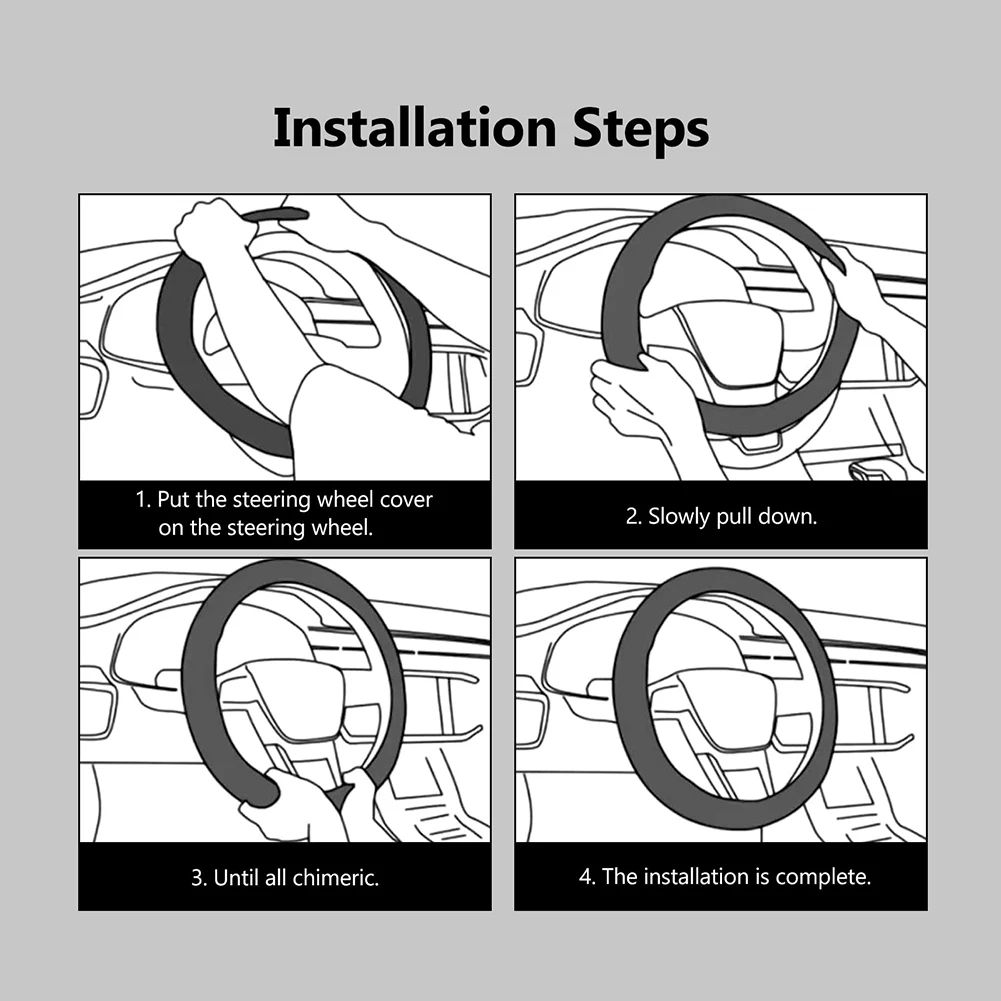 Installation Steps

1. Put the steering wheel cover on the steering wheel.

2. Slowly pull down.

3. Until all chimeric.

4. The installation is complete.