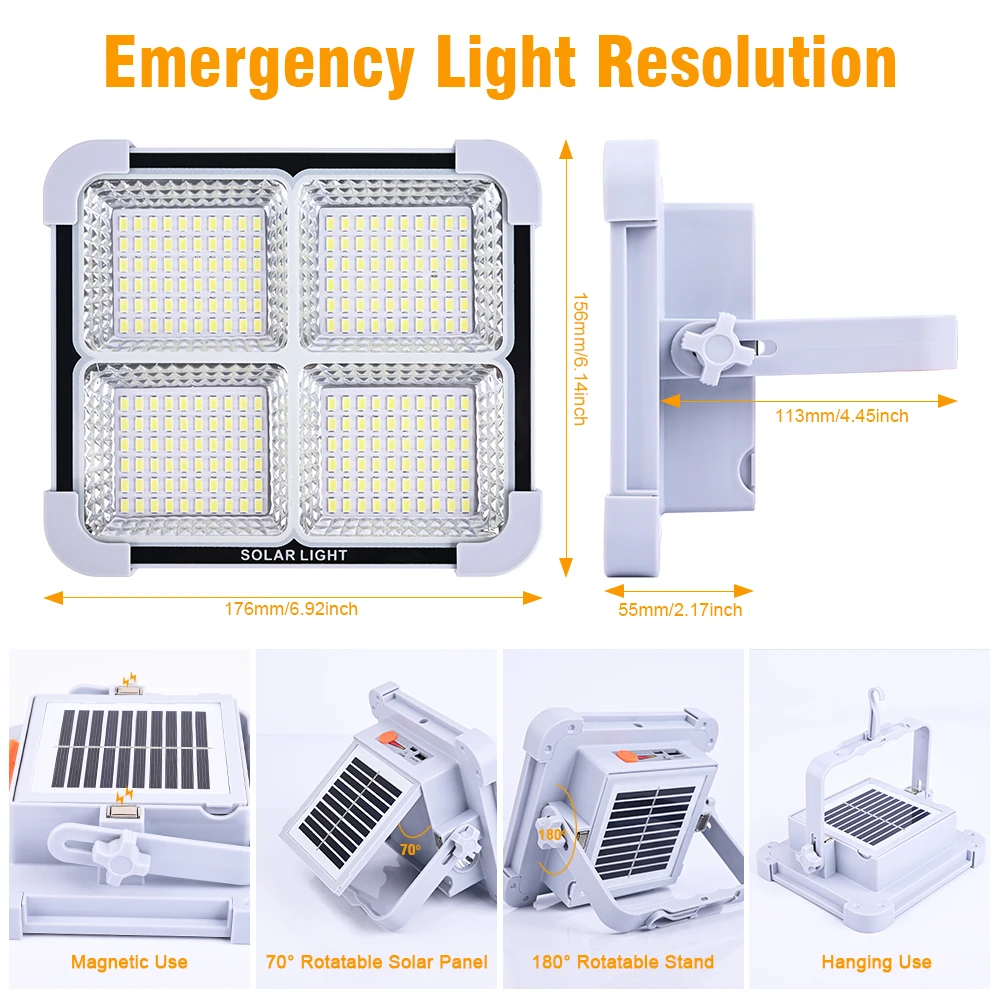 Emergency Light Resolution

SOLAR LIGHT

156mm/6.14inch

113mm/4.45inch

176mm/6.92inch

55mm/2.17inch

70°

180°

Magnetic Use

70° Rotatable Solar Panel

180° Rotatable Stand

Hanging Use