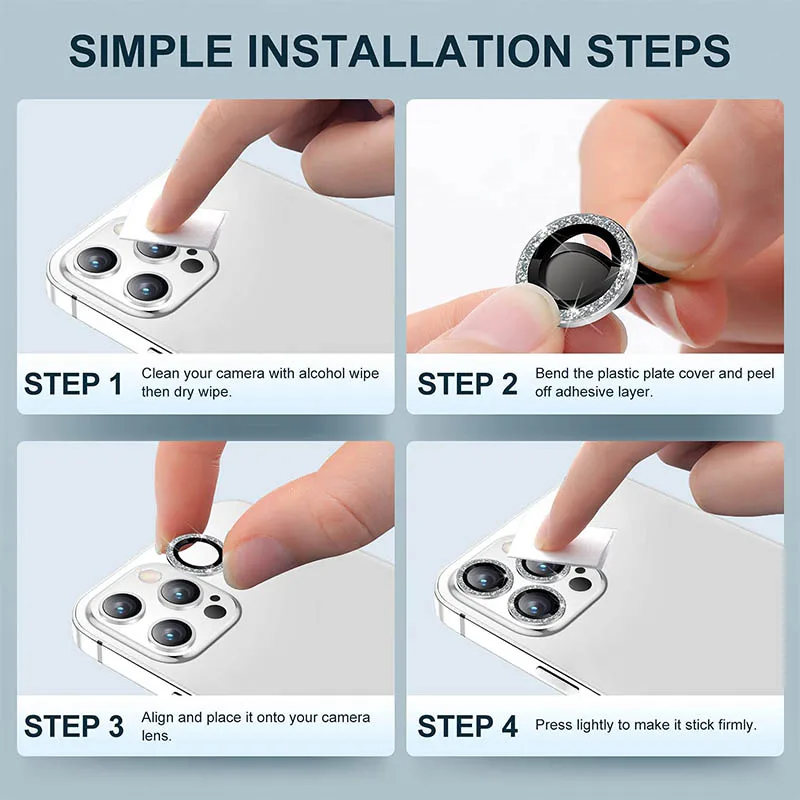 SIMPLE INSTALLATION STEPS

STEP 1 Clean your camera with alcohol wipe then dry wipe.

STEP 2 Bend the plastic plate cover and peel off adhesive layer.

STEP 3 Align and place it onto your camera lens.

STEP 4 Press lightly to make it stick firmly.