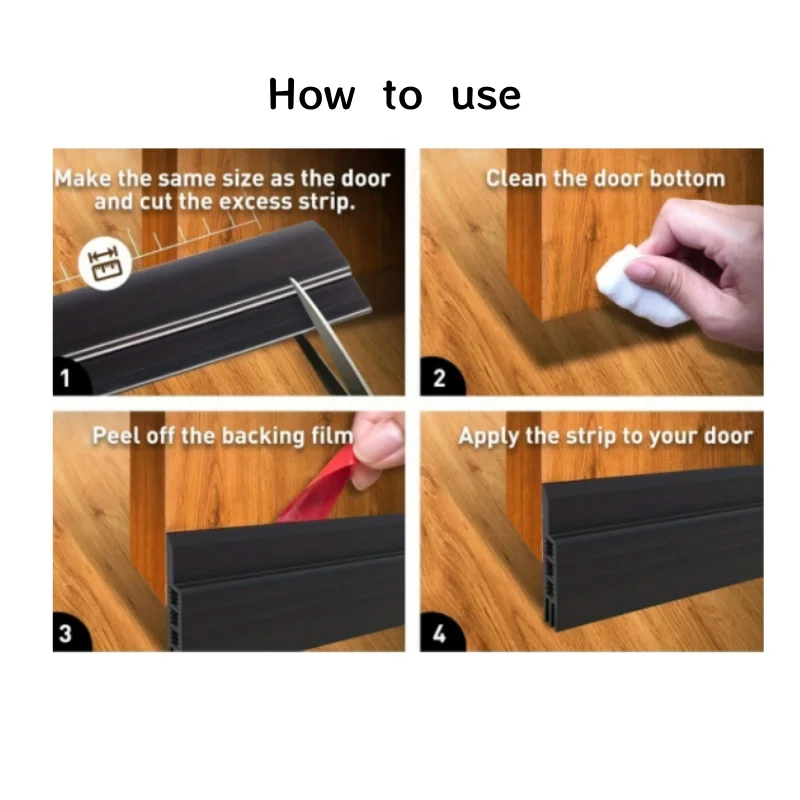 How to use

Make the same size as the door and cut the excess strip.

1

Clean the door bottom

2

Peel off the backing film

3

Apply the strip to your door

4