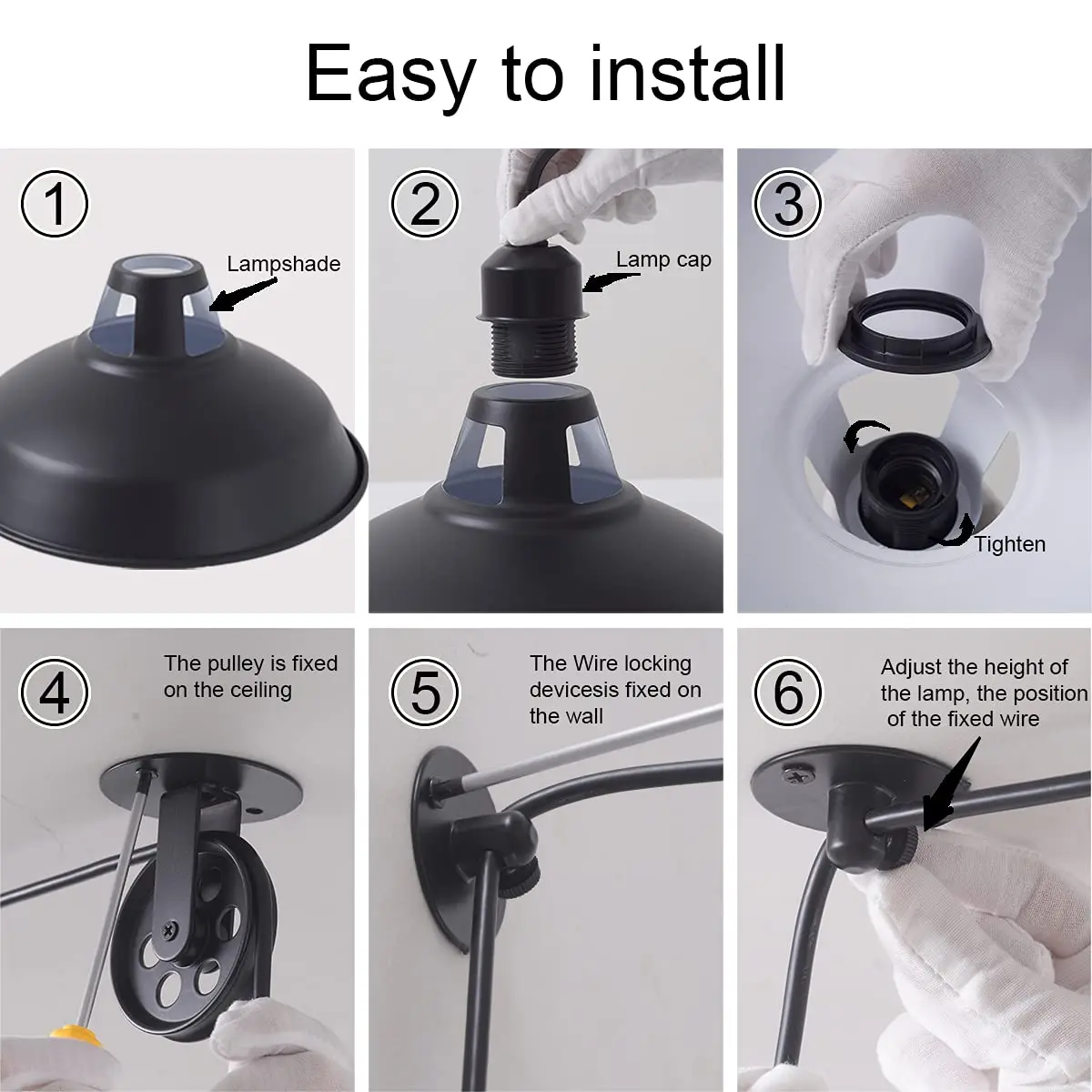 Easy to install

1
Lampshade

2
Lamp cap

3
Tighten

4
The pulley is fixed on the ceiling

5
The Wire locking devicesis fixed on the wall

6
Adjust the height of the lamp, the position of the fixed wire