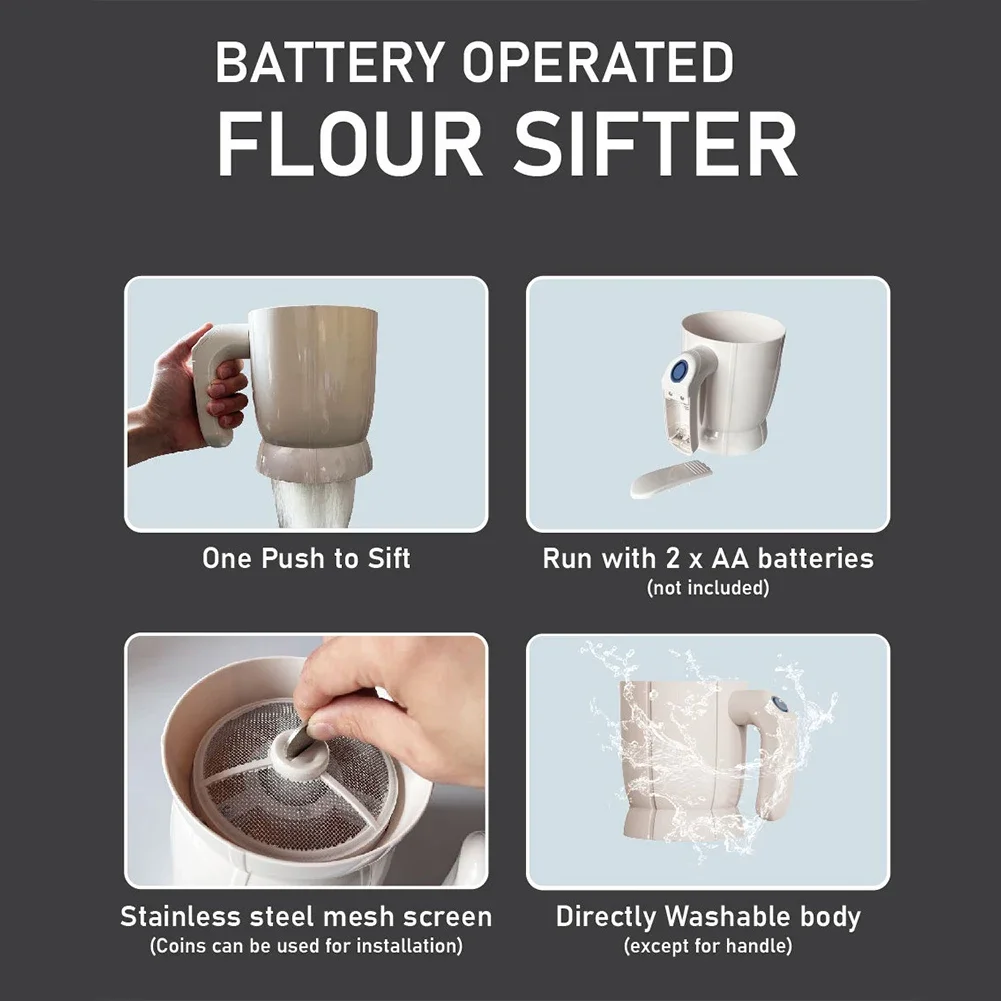 BATTERY OPERATED
FLOUR SIFTER

One Push to Sift

Run with 2 x AA batteries
(not included)

Stainless steel mesh screen
(Coins can be used for installation)

Directly Washable body
(except for handle)