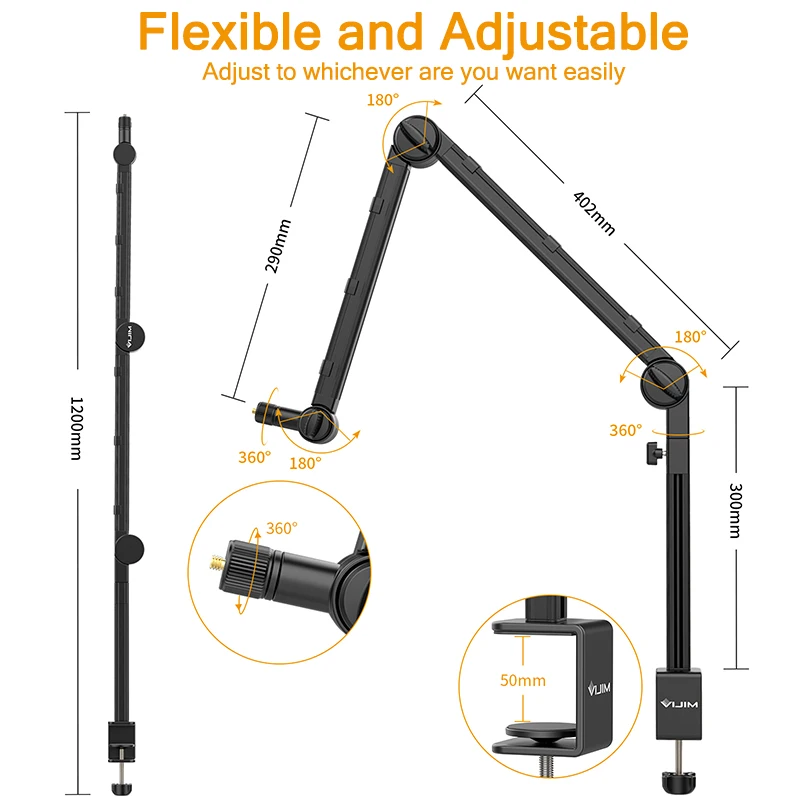 Flexible and Adjustable
Adjust to whichever are you want easily

1200mm

VIJIM

180°

290mm

402mm

180°

360°

360°

180°

300mm

360°

50mm

VIJIM

VIJIM