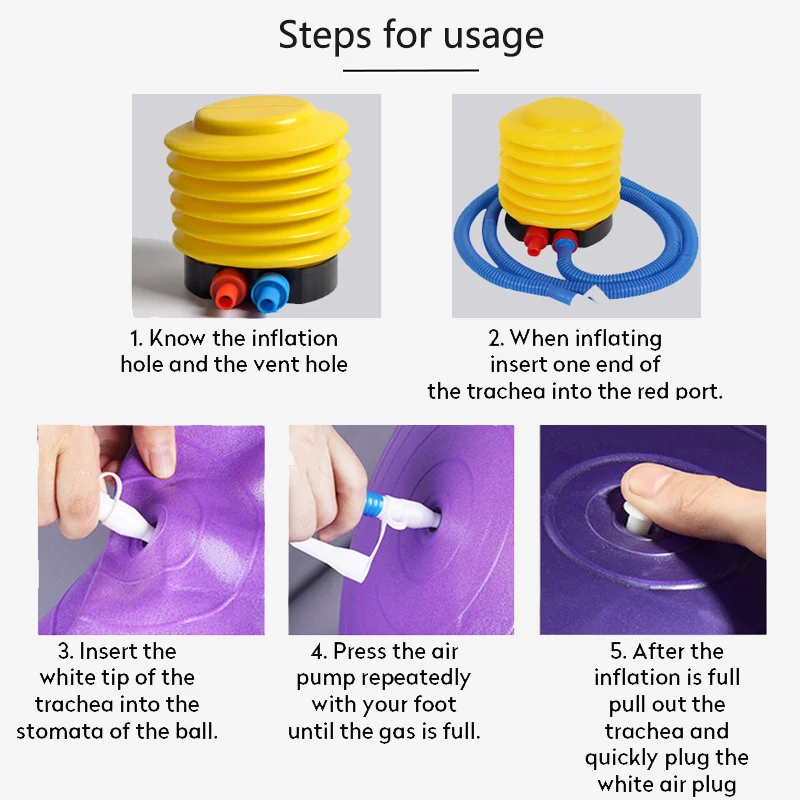 Steps for usage

1. Know the inflation hole and the vent hole

2. When inflating insert one end of the trachea into the red port.

3. Insert the white tip of the trachea into the stomata of the ball.

4. Press the air pump repeatedly with your foot until the gas is full.

5. After the inflation is full pull out the trachea and quickly plug the white air plug