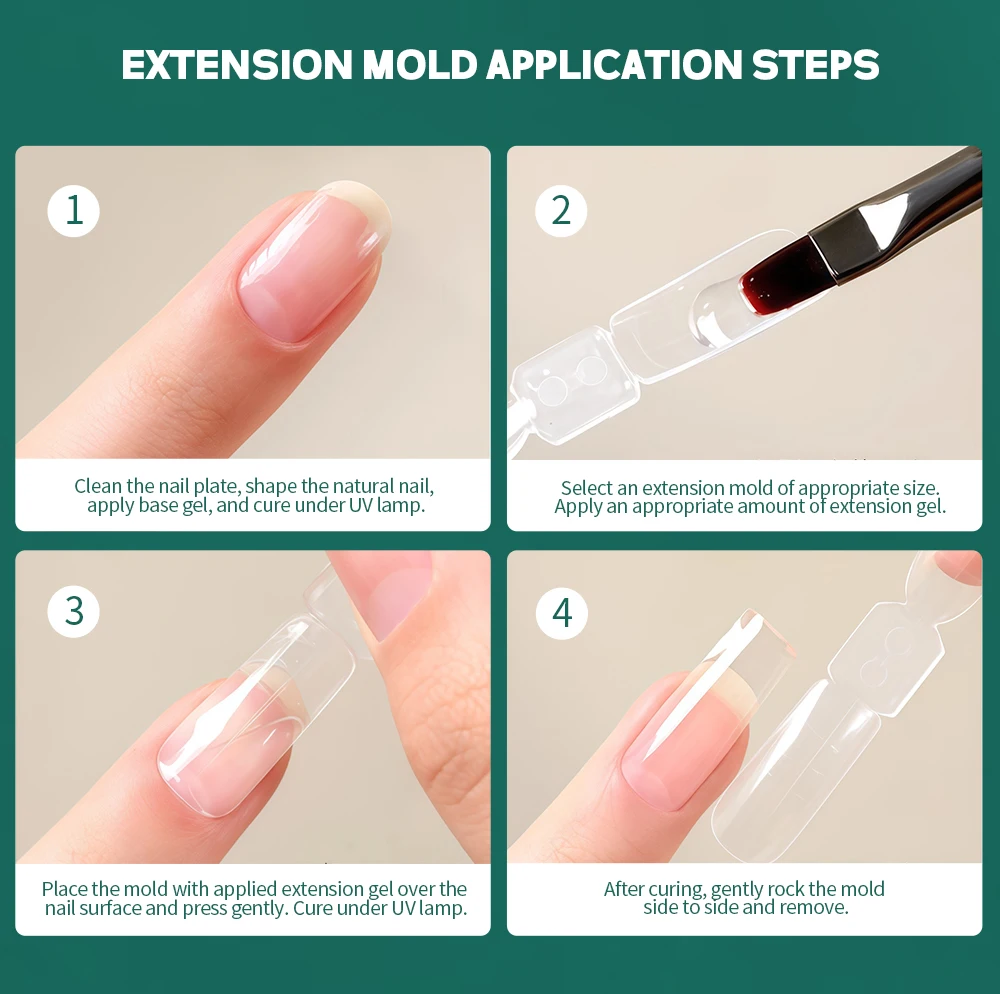 EXTENSION MOLD APPLICATION STEPS

1

Clean the nail plate, shape the natural nail, apply base gel, and cure under UV lamp.

2

Select an extension mold of appropriate size. Apply an appropriate amount of extension gel.

3

Place the mold with applied extension gel over the nail surface and press gently. Cure under UV lamp.

4

After curing, gently rock the mold side to side and remove.