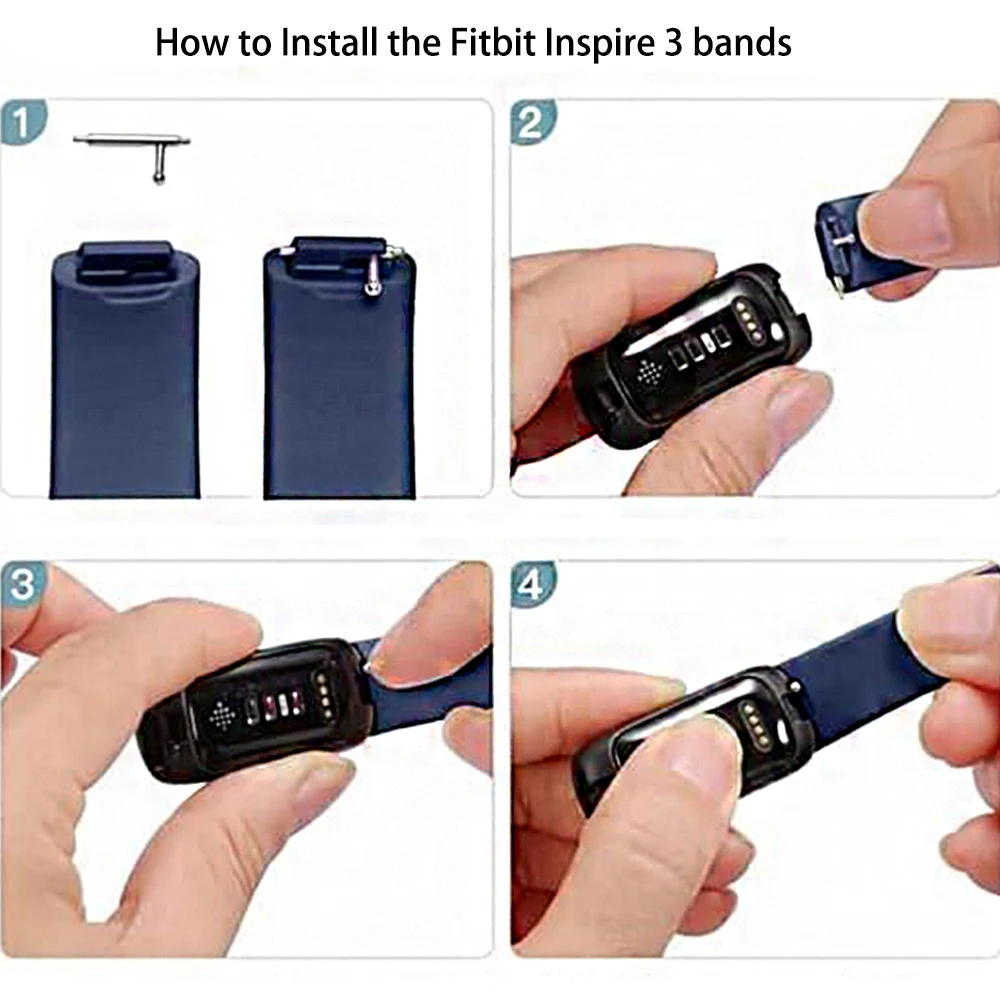 How to Install the Fitbit Inspire 3 bands

1

2

3

4