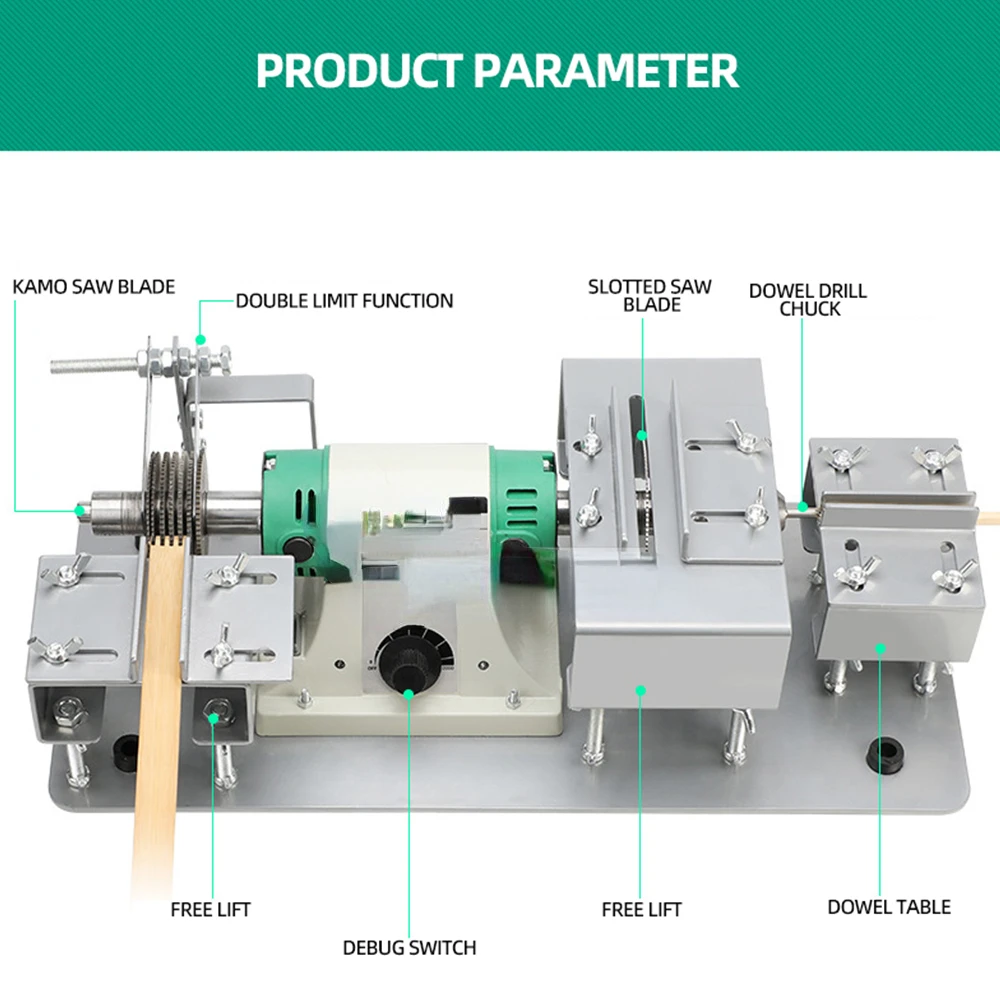 PRODUCT PARAMETER

KAMO SAW BLADE

DOUBLE LIMIT FUNCTION

SLOTTED SAW BLADE

DOWEL DRILL CHUCK

FREE LIFT

DEBUG SWITCH

FREE LIFT

DOWEL TABLE