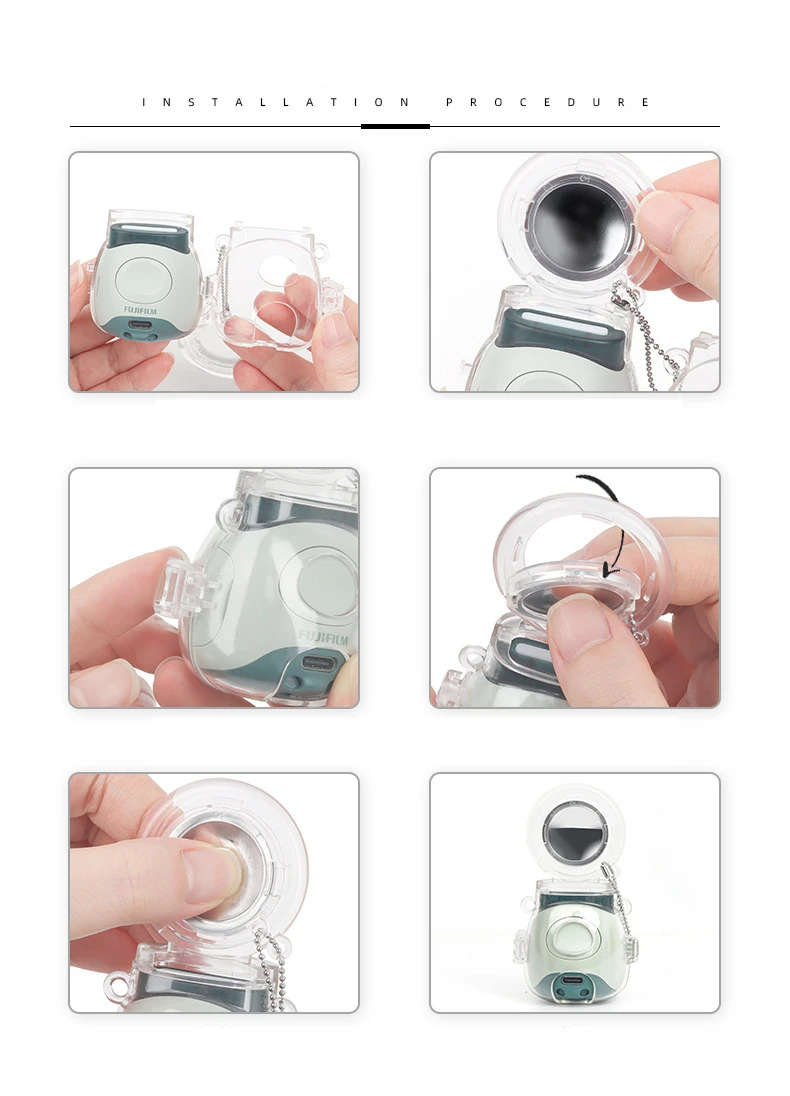 INSTALLATION PROCEDURE

FUJIFILM

FUJIFILM