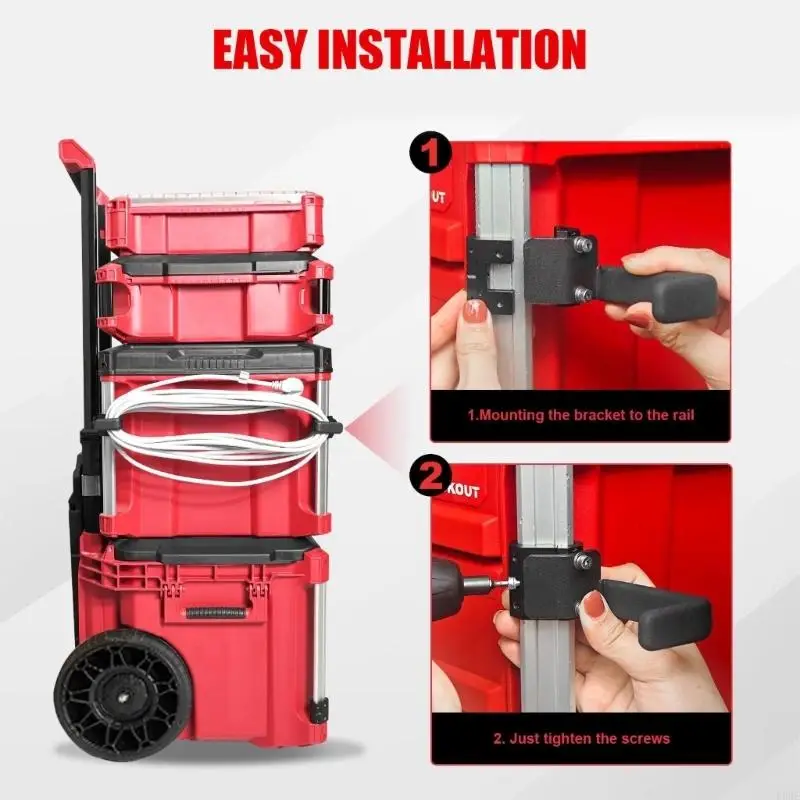 EASY INSTALLATION

1

UT

1.Mounting the bracket to the rail

2

KOUT

2. Just tighten the screws