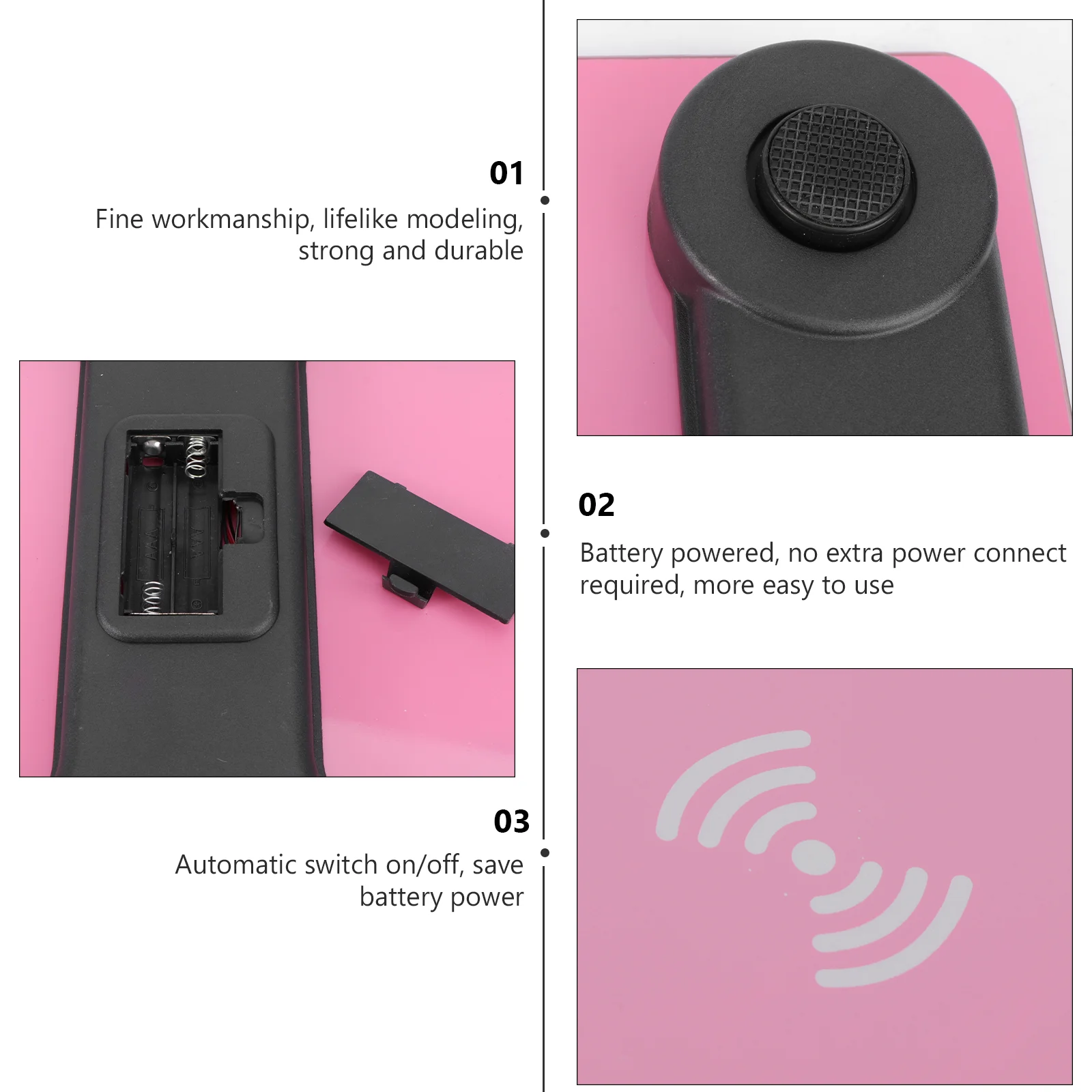 01
Fine workmanship, lifelike modeling, strong and durable

AAA
AAA

02
Battery powered, no extra power connect required, more easy to use

03
Automatic switch on/off, save battery power