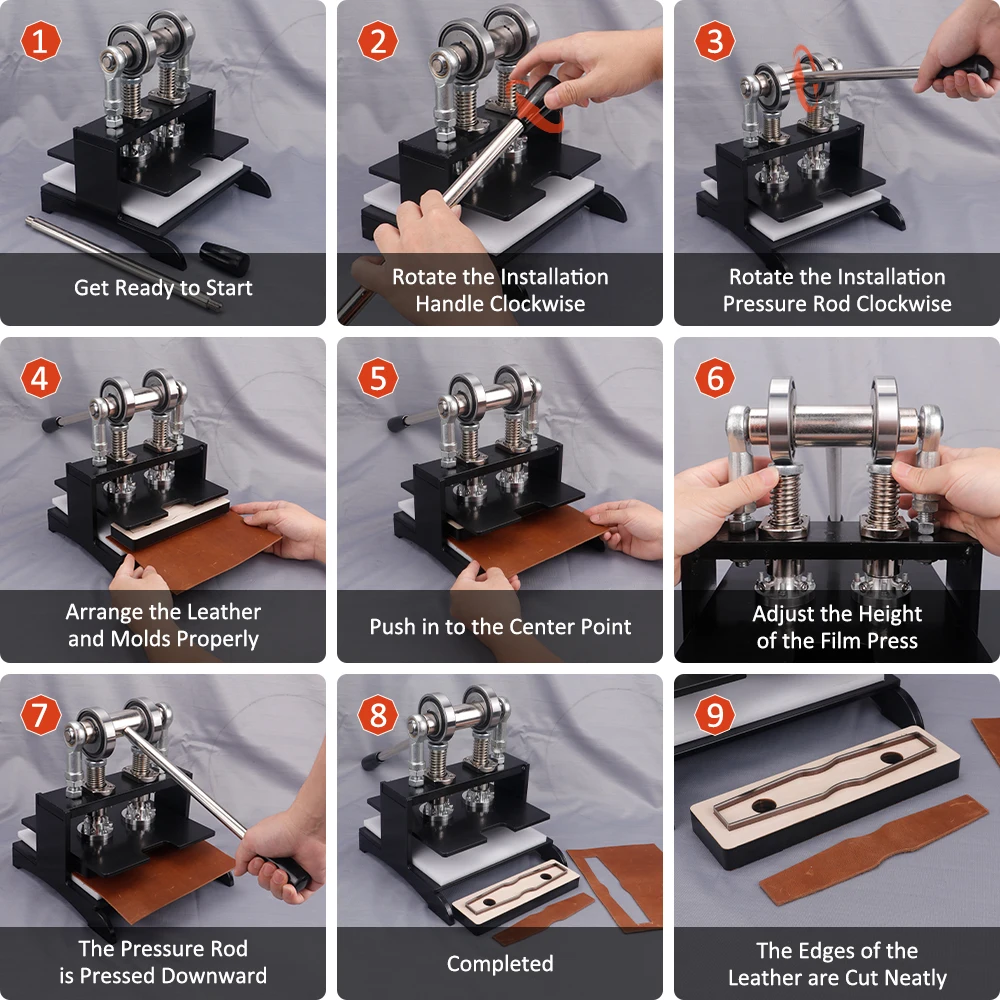 1
Get Ready to Start

2
Rotate the Installation Handle Clockwise

3
Rotate the Installation Pressure Rod Clockwise

4
Arrange the Leather and Molds Properly

5
Push in to the Center Point

6
Adjust the Height of the Film Press

7
The Pressure Rod is Pressed Downward

8
Completed

9
The Edges of the Leather are Cut Neatly