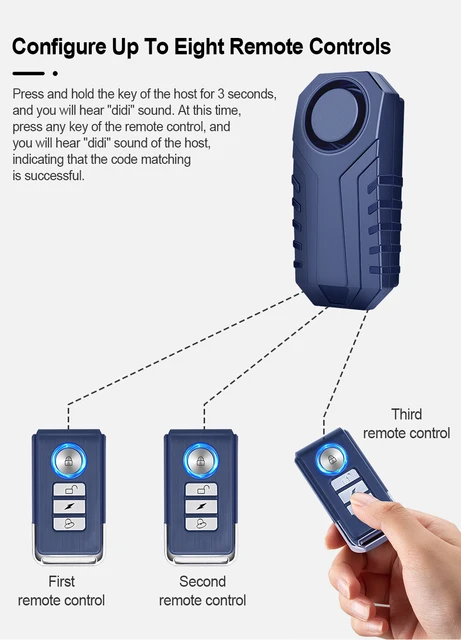 Configure Up To Eight Remote Controls

Press and hold the key of the host for 3 seconds, and you will hear "didi" sound. At this time, press any key of the remote control, and you will hear "didi" sound of the host, indicating that the code matching is successful.

Third remote control

First remote control

Second remote control