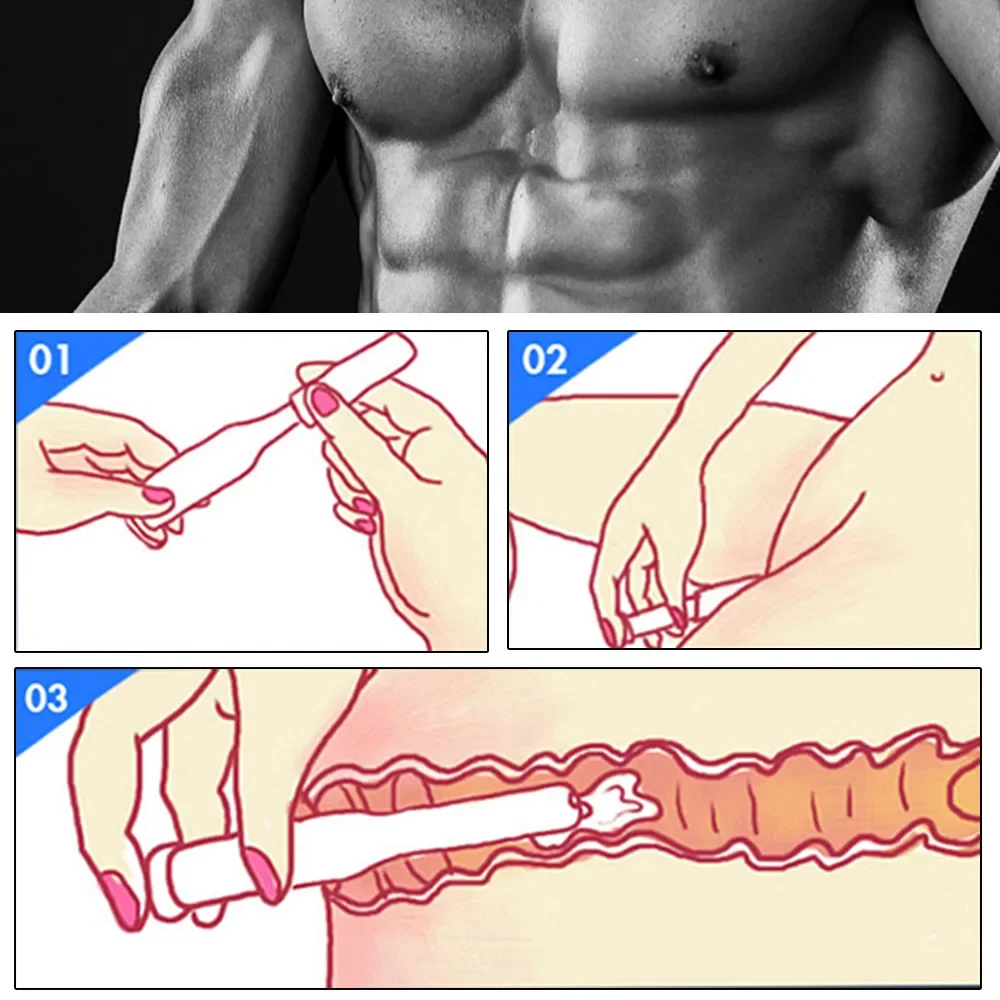 01

02

03