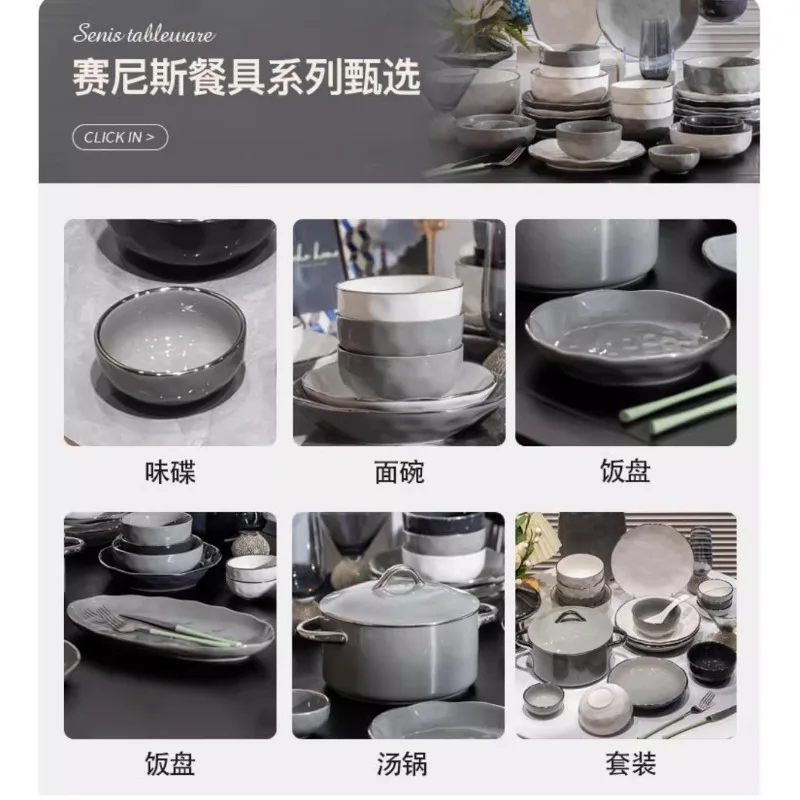 Senis tableware
赛尼斯餐具系列甄选
CLICK IN >

味碟

面碗

饭盘

饭盘

汤锅

套装