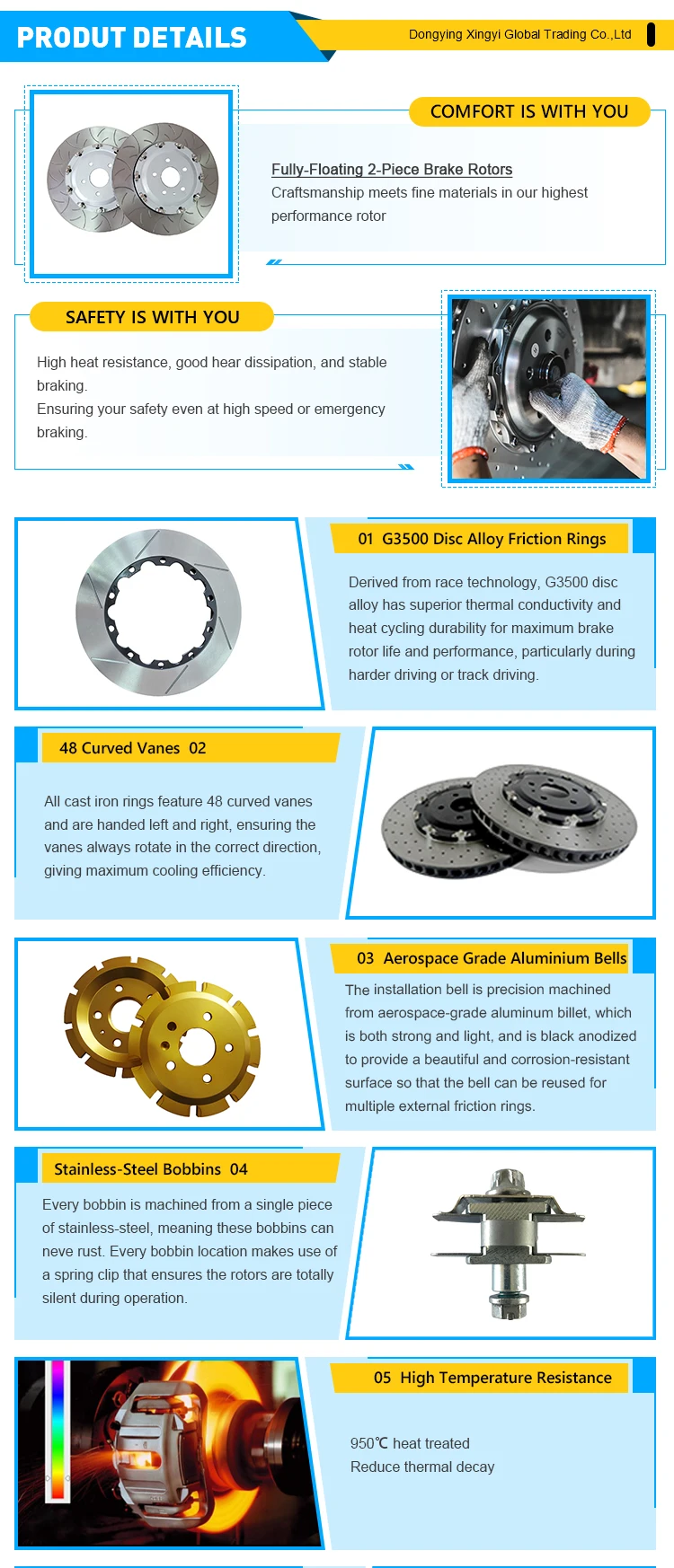 PRODUT DETAILS

Dongying Xingyi Global Trading Co.,Ltd

COMFORT IS WITH YOU

Fully-Floating 2-Piece Brake Rotors
Craftsmanship meets fine materials in our highest performance rotor

SAFETY IS WITH YOU

High heat resistance, good hear dissipation, and stable braking.
Ensuring your safety even at high speed or emergency braking.

01 G3500 Disc Alloy Friction Rings

Derived from race technology, G3500 disc alloy has superior thermal conductivity and heat cycling durability for maximum brake rotor life and performance, particularly during harder driving or track driving.

48 Curved Vanes 02

All cast iron rings feature 48 curved vanes and are handed left and right, ensuring the vanes always rotate in the correct direction, giving maximum cooling efficiency.

03 Aerospace Grade Aluminium Bells

The installation bell is precision machined from aerospace-grade aluminum billet, which is both strong and light, and is black anodized to provide a beautiful and corrosion-resistant surface so that the bell can be reused for multiple external friction rings.

Stainless-Steel Bobbins 04

Every bobbin is machined from a single piece of stainless-steel, meaning these bobbins can neve rust. Every bobbin location makes use of a spring clip that ensures the rotors are totally silent during operation.

05 High Temperature Resistance

950℃ heat treated
Reduce thermal decay