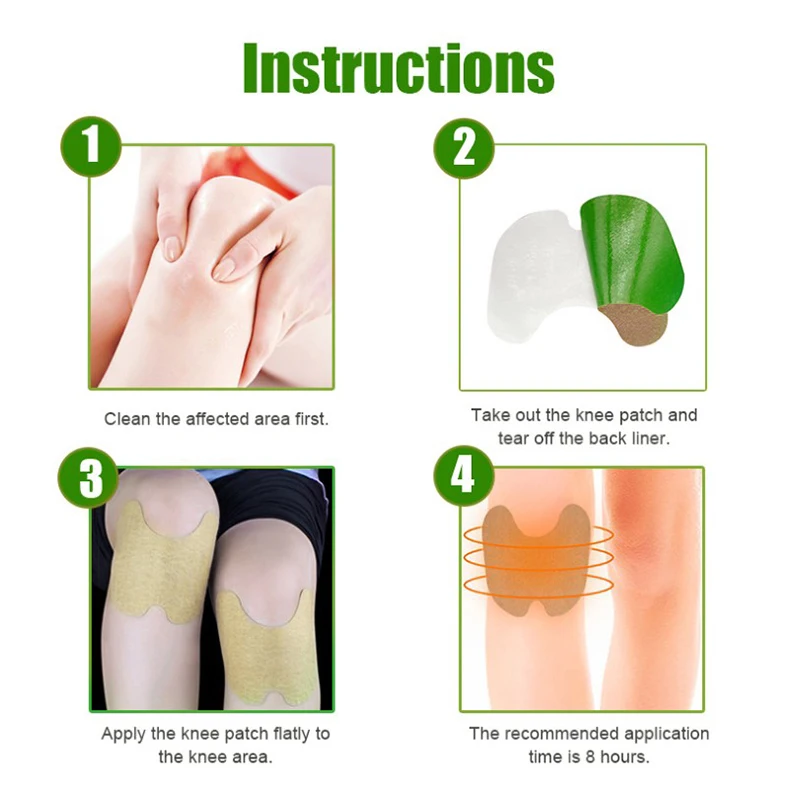 Instructions

1

Clean the affected area first.

2

Take out the knee patch and tear off the back liner.

3

Apply the knee patch flatly to the knee area.

4

The recommended application time is 8 hours.