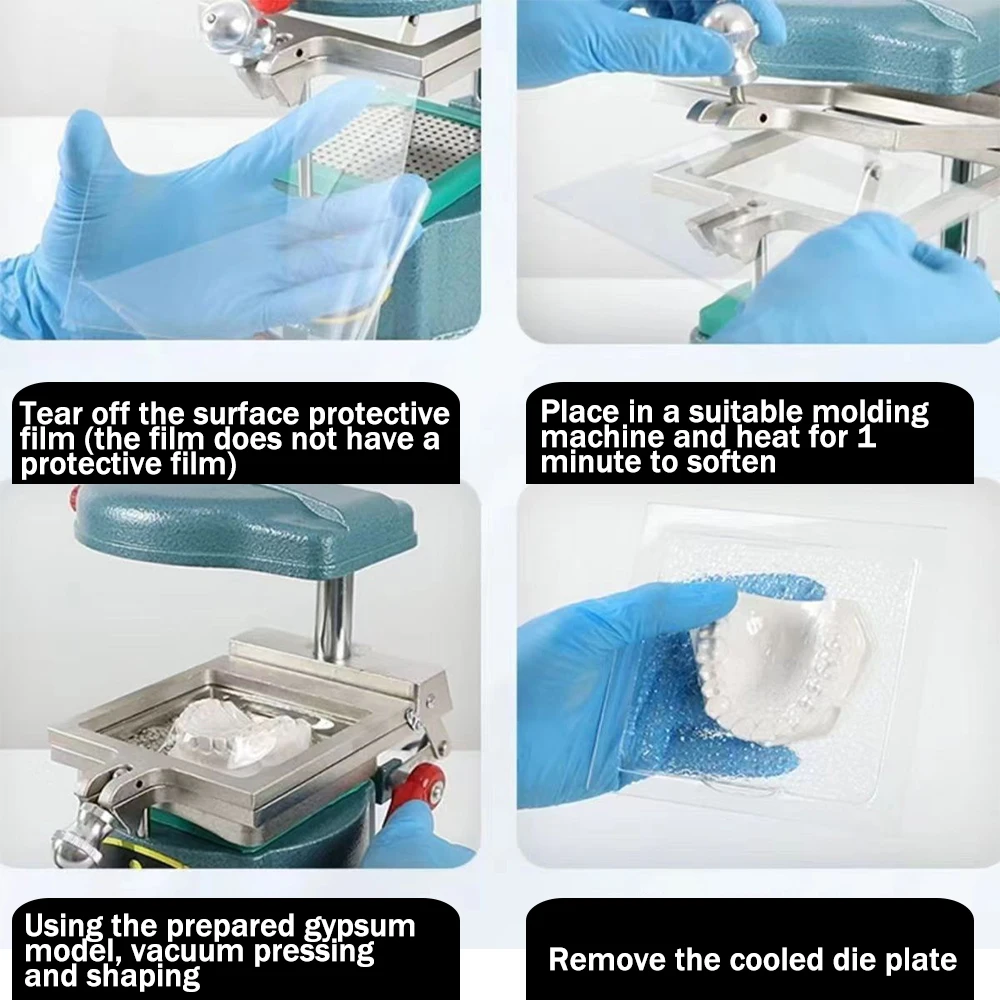 Tear off the surface protective film (the film does not have a protective film)

Place in a suitable molding machine and heat for 1 minute to soften

Using the prepared gypsum model, vacuum pressing and shaping

Remove the cooled die plate