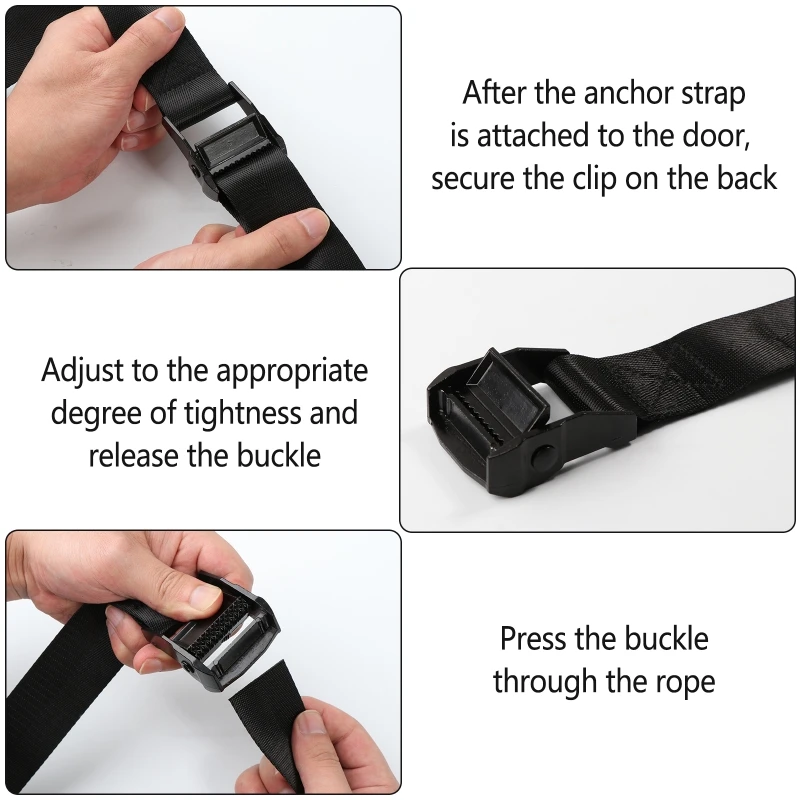 After the anchor strap is attached to the door, secure the clip on the back

Adjust to the appropriate degree of tightness and release the buckle

Press the buckle through the rope