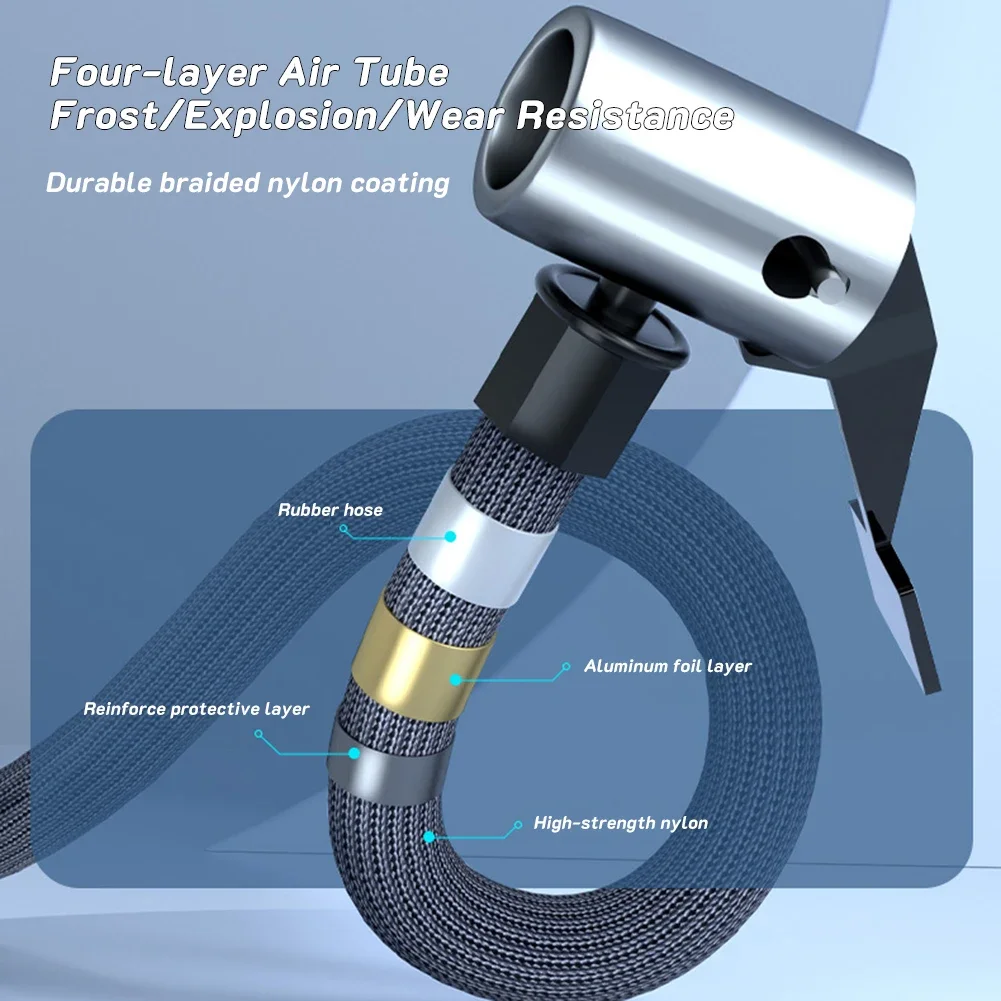 Four-layer Air Tube
Frost/Explosion/Wear Resistance

Durable braided nylon coating

Rubber hose

Aluminum foil layer

Reinforce protective layer

High-strength nylon