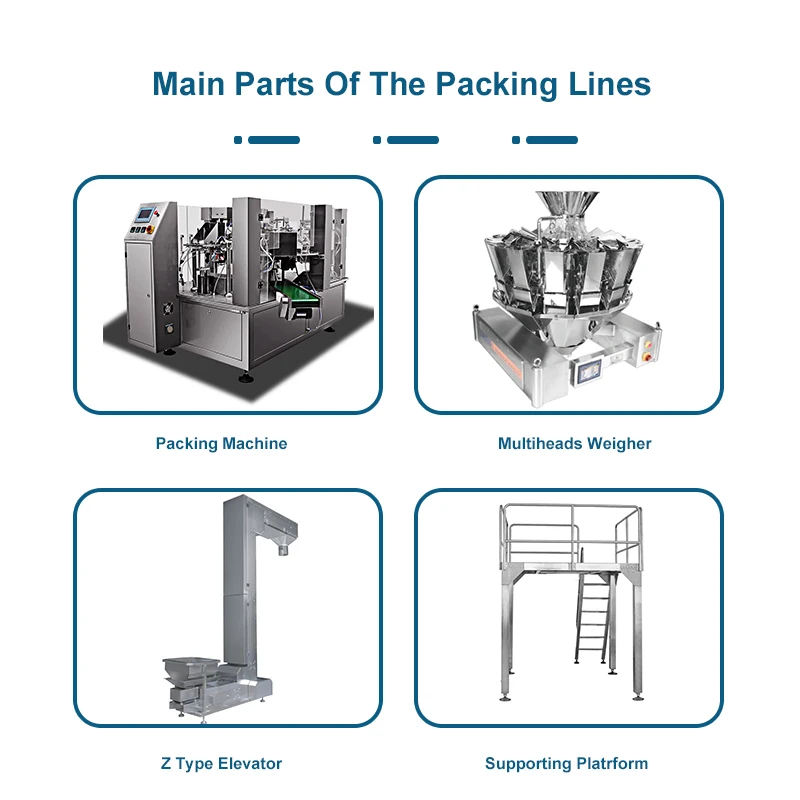 Main Parts Of The Packing Lines

Packing Machine

Multiheads Weigher

Z Type Elevator

Supporting Platrform