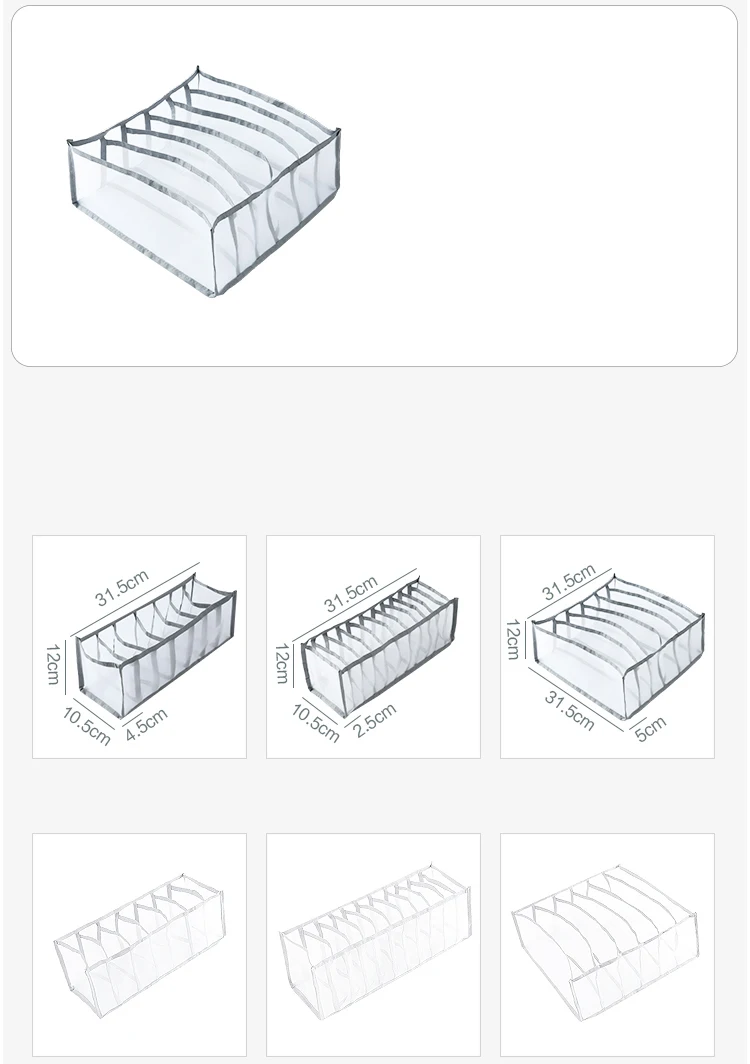 31.5cm
12cm
10.5cm
4.5cm

31.5cm
12cm
10.5cm
2.5cm

31.5cm
12cm
31.5cm
5cm