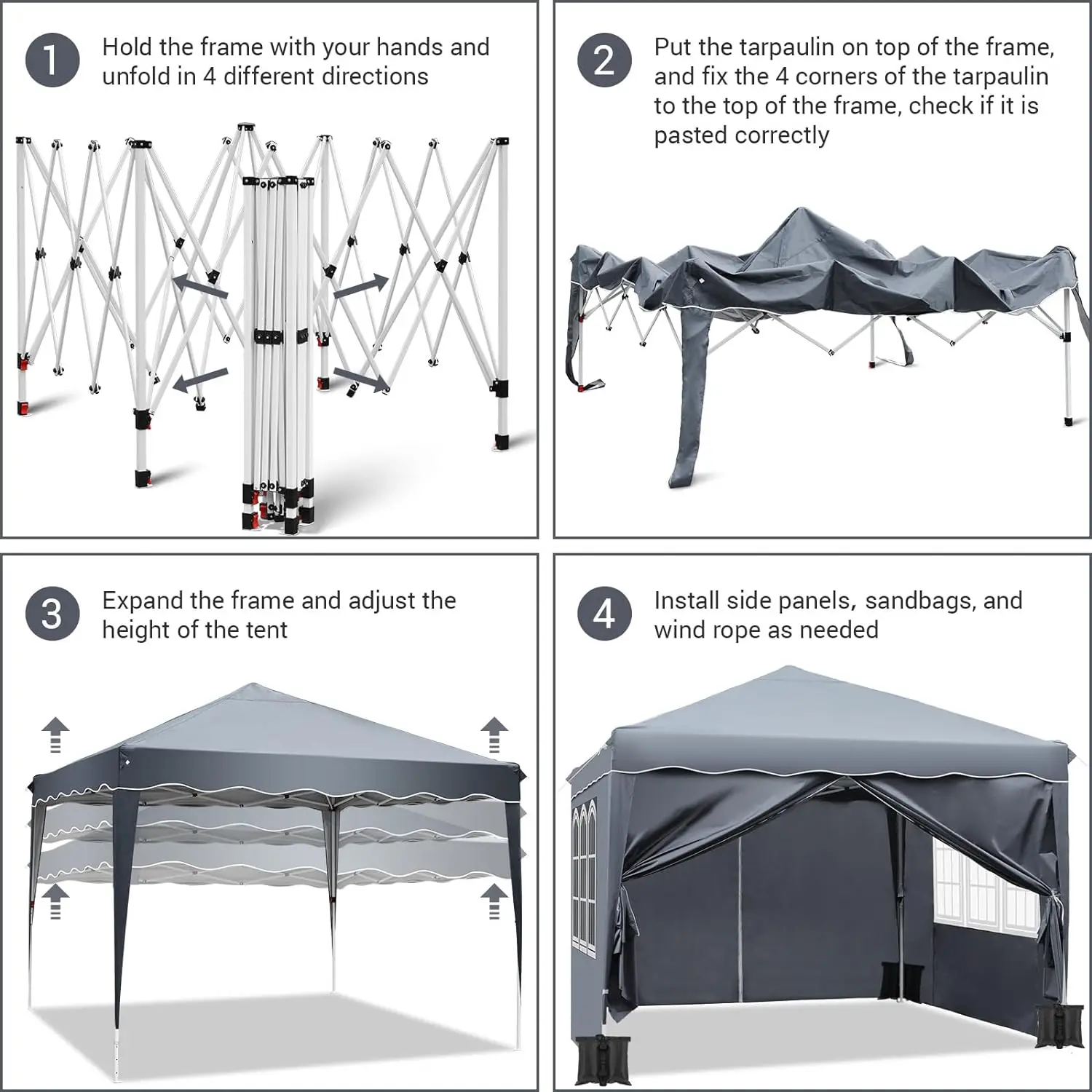 1 Hold the frame with your hands and unfold in 4 different directions

2 Put the tarpaulin on top of the frame, and fix the 4 corners of the tarpaulin to the top of the frame, check if it is pasted correctly

3 Expand the frame and adjust the height of the tent

4 Install side panels, sandbags, and wind rope as needed