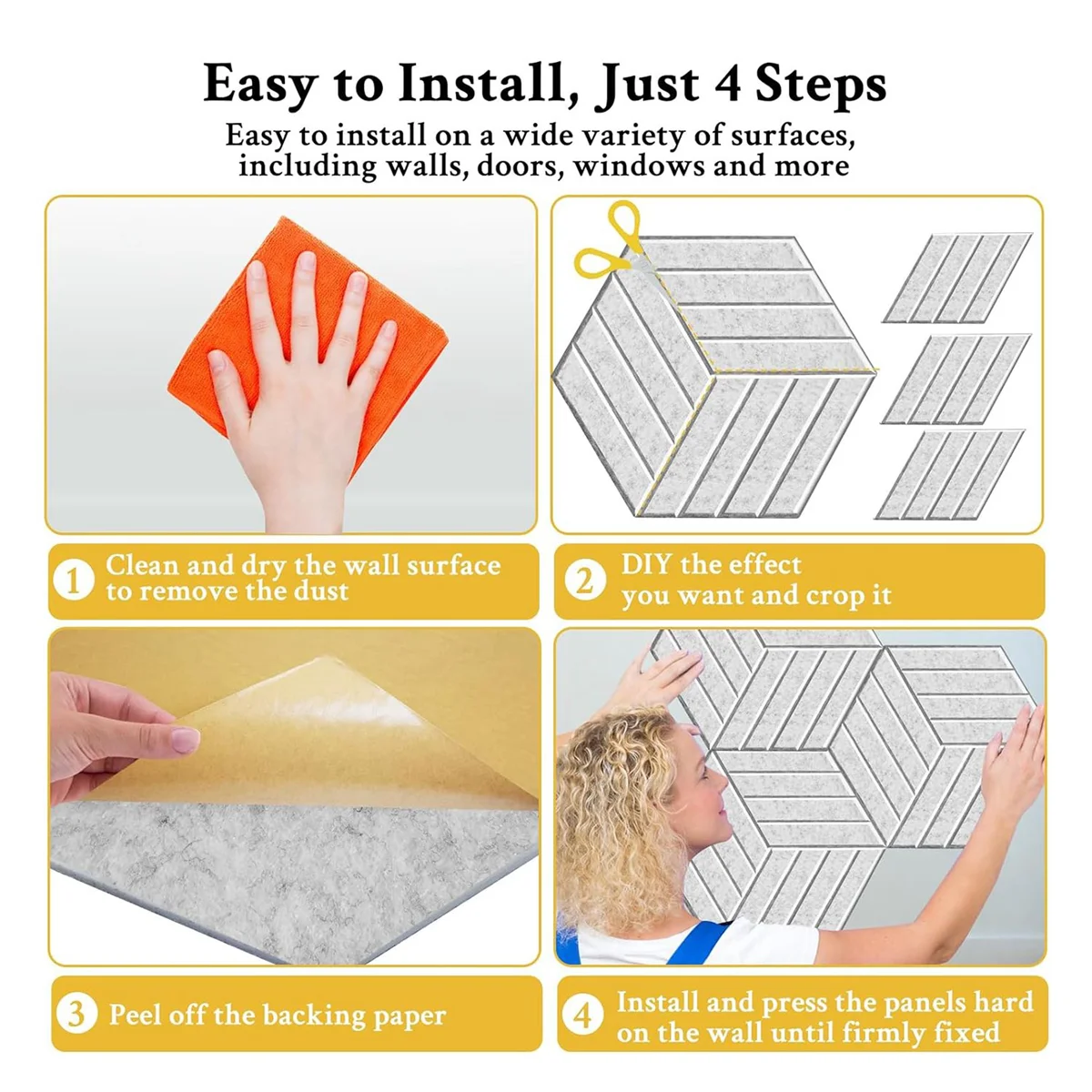 Easy to Install, Just 4 Steps

Easy to install on a wide variety of surfaces, including walls, doors, windows and more

1 Clean and dry the wall surface to remove the dust

2 DIY the effect you want and crop it

3 Peel off the backing paper

4 Install and press the panels hard on the wall until firmly fixed