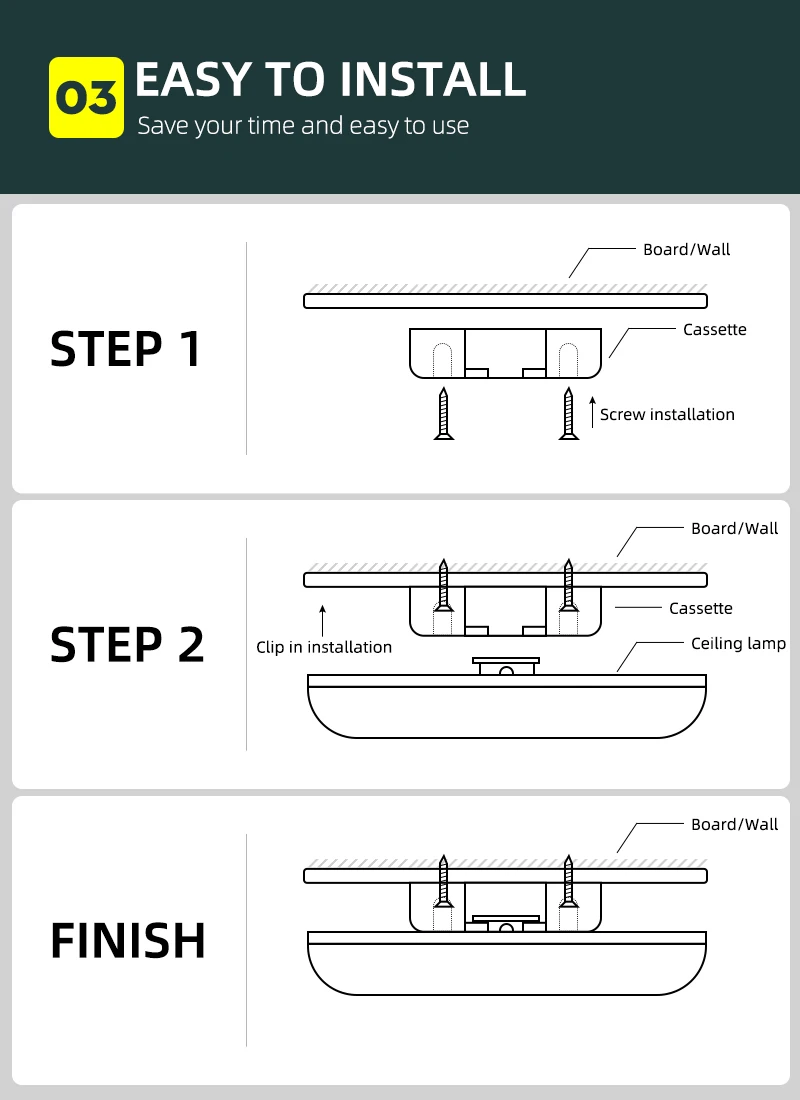 03 EASY TO INSTALL
Save your time and easy to use

STEP 1

Board/Wall
Cassette
Screw installation

STEP 2

Board/Wall
Cassette
Clip in installation
Ceiling lamp

FINISH

Board/Wall