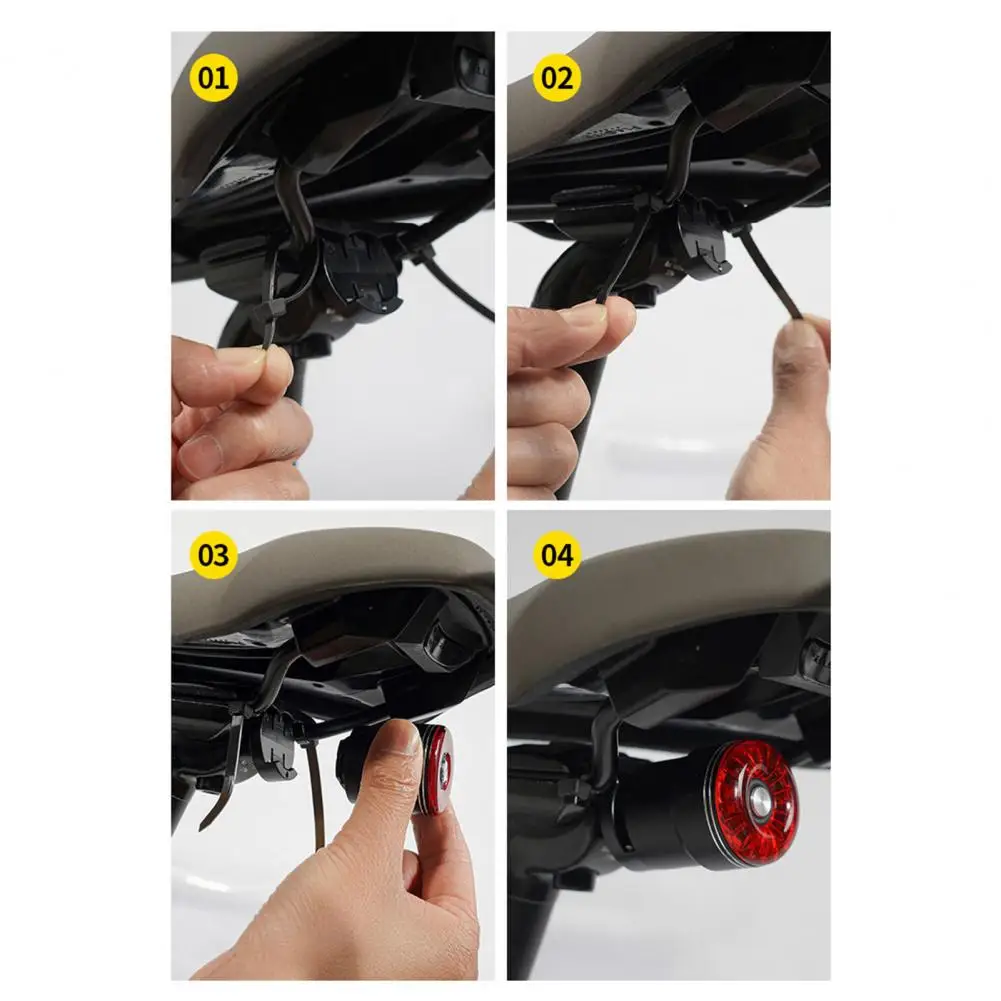 01

02

03

04