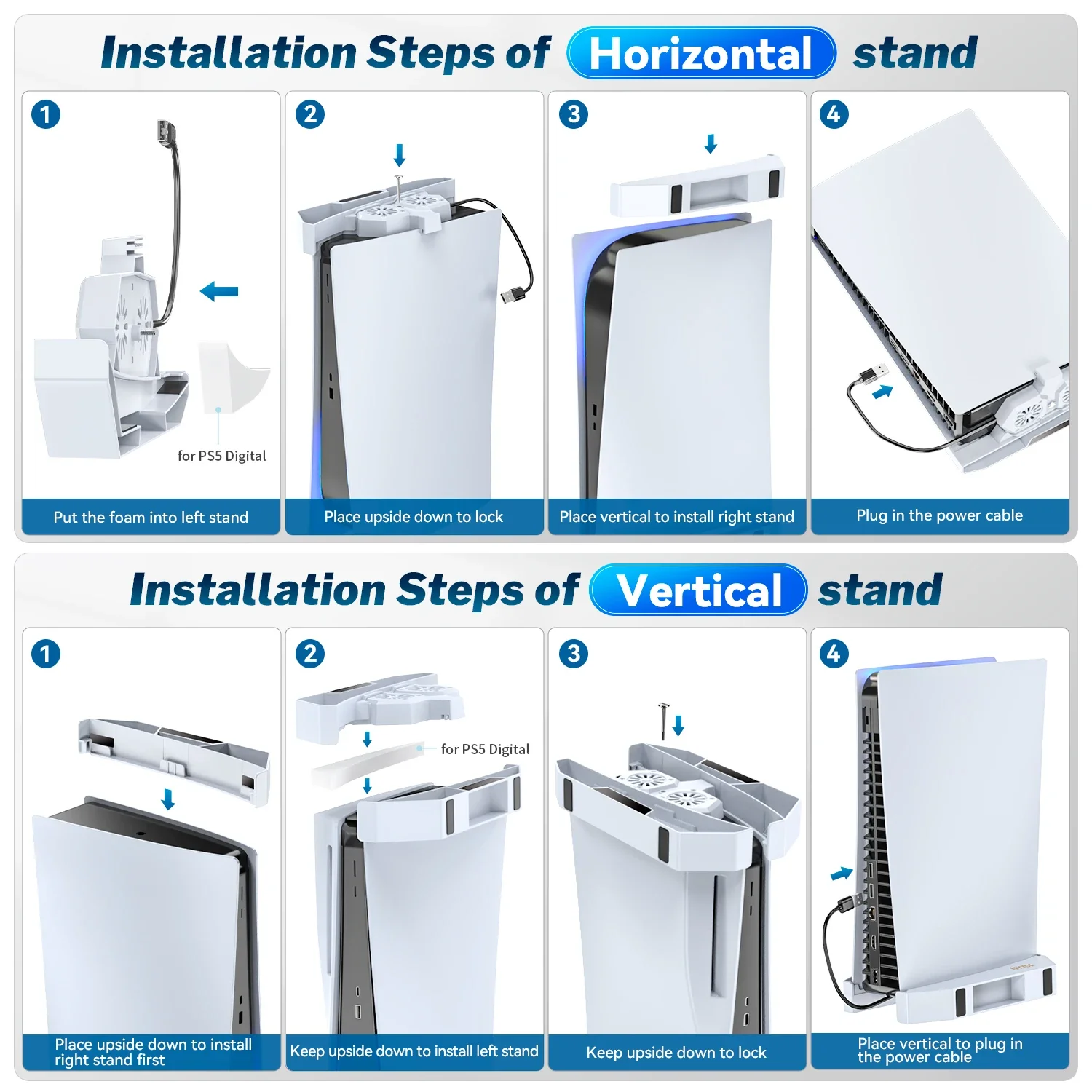 Installation Steps of Horizontal stand

1
for PS5 Digital
Put the foam into left stand

2
Place upside down to lock

3
Place vertical to install right stand

4
Plug in the power cable

Installation Steps of Vertical stand

1
Place upside down to install right stand first

2
for PS5 Digital
Keep upside down to install left stand

3
Keep upside down to lock

4
Place vertical to plug in the power cable