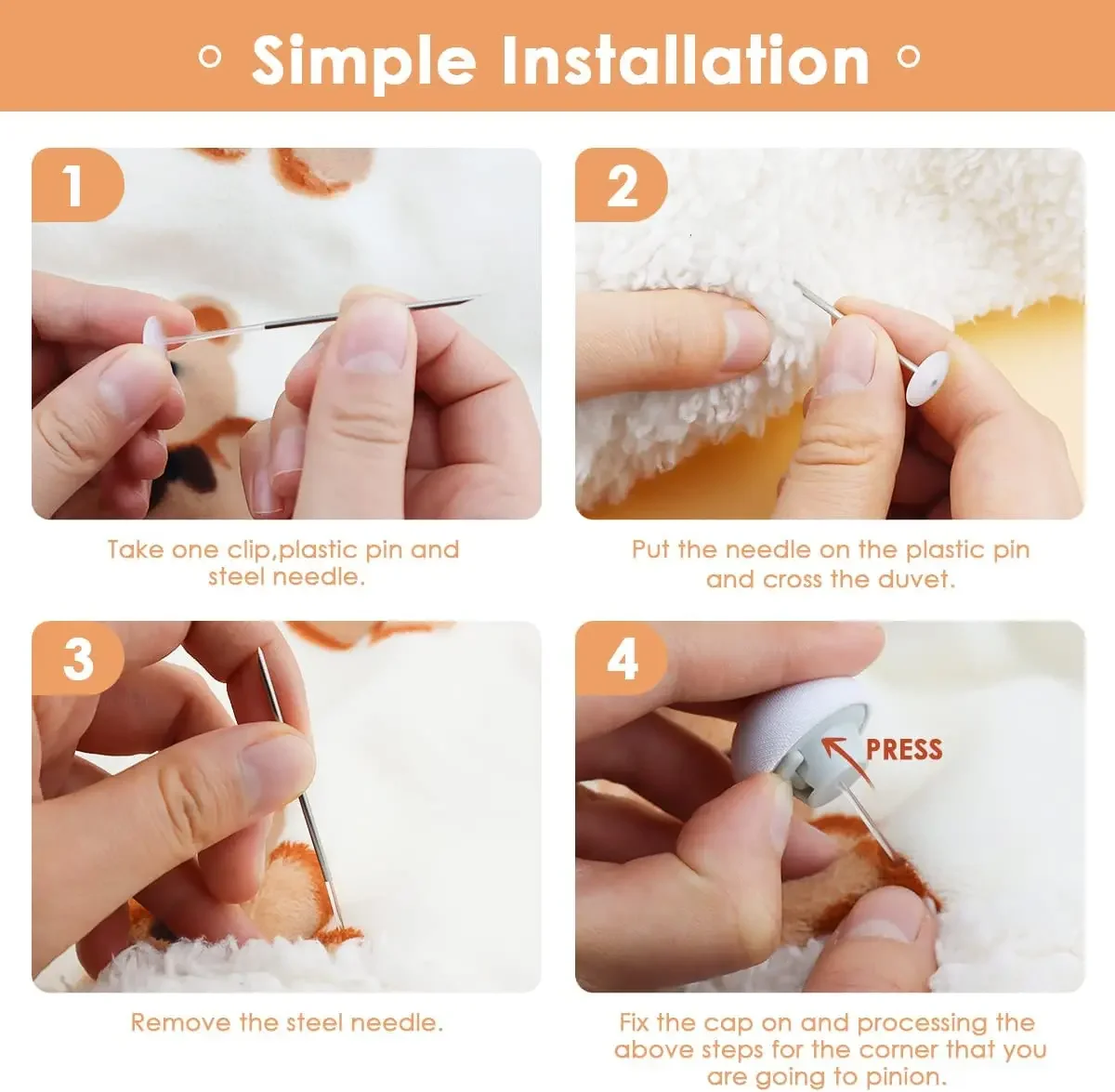 Simple Installation

1

Take one clip,plastic pin and steel needle.

2

Put the needle on the plastic pin and cross the duvet.

3

Remove the steel needle.

4

PRESS

Fix the cap on and processing the above steps for the corner that you are going to pinion.