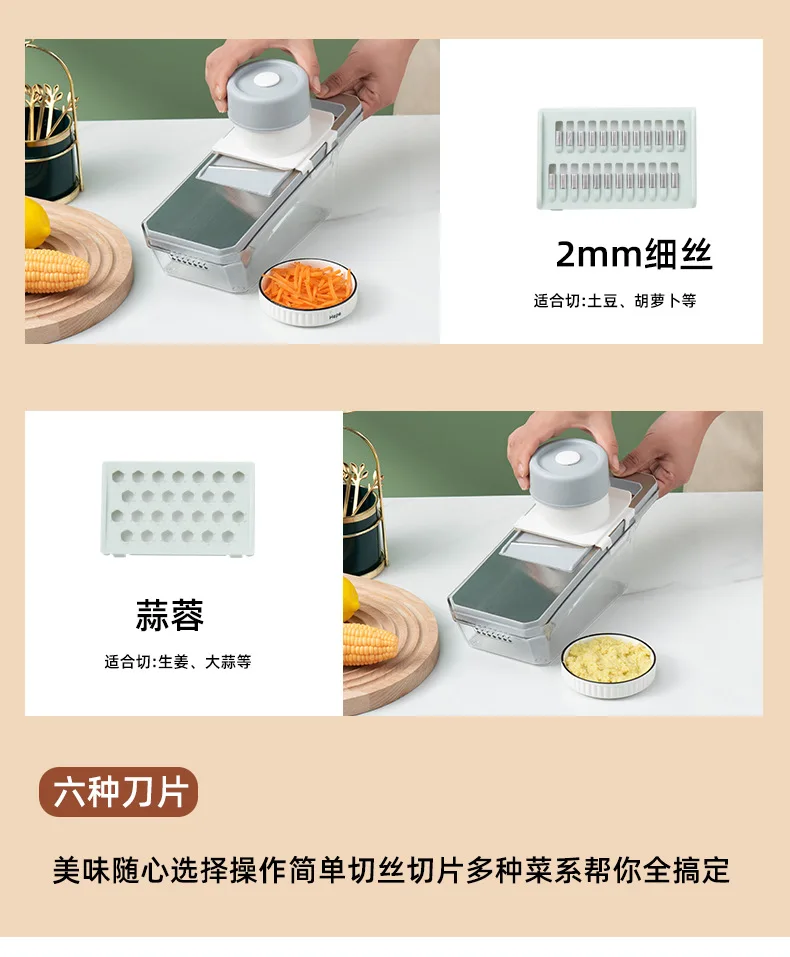 2mm细丝

适合切:土豆、胡萝卜等

蒜蓉

适合切:生姜、大蒜等

六种刀片

美味随心选择操作简单切丝切片多种菜系帮你全搞定