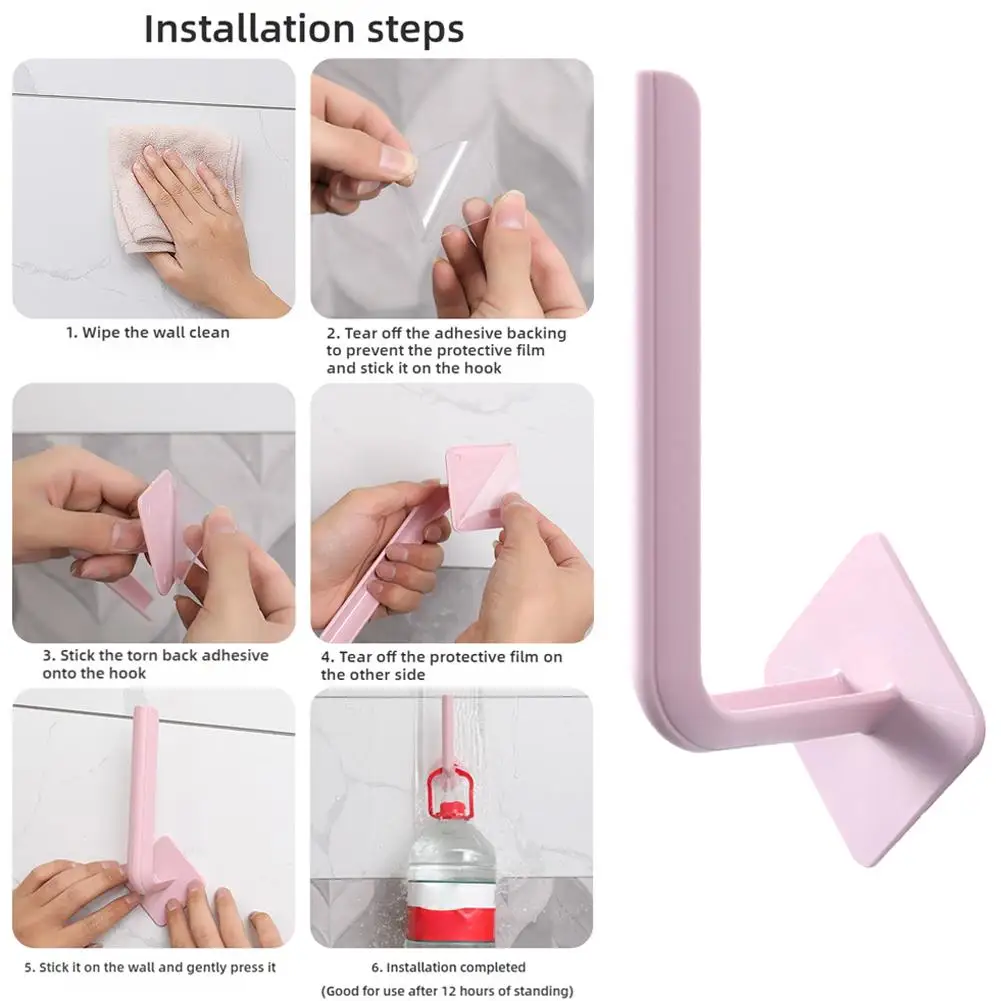 Installation steps

1. Wipe the wall clean

2. Tear off the adhesive backing to prevent the protective film and stick it on the hook

3. Stick the torn back adhesive onto the hook

4. Tear off the protective film on the other side

5. Stick it on the wall and gently press it

6. Installation completed
(Good for use after 12 hours of standing)