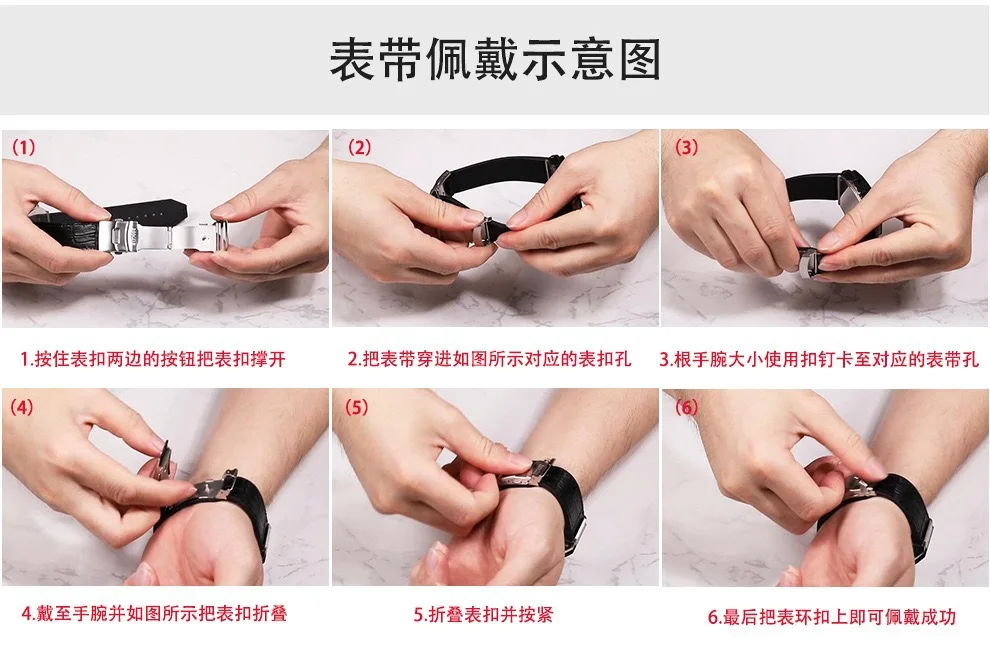 表带佩戴示意图

(1)

1.按住表扣两边的按钮把表扣撑开

(2)

2.把表带穿进如图所示对应的表扣孔

(3)

3.根手腕大小使用扣钉卡至对应的表带孔

(4)

4.戴至手腕并如图所示把表扣折叠

(5)

5.折叠表扣并按紧

(6)

6.最后把表环扣上即可佩戴成功