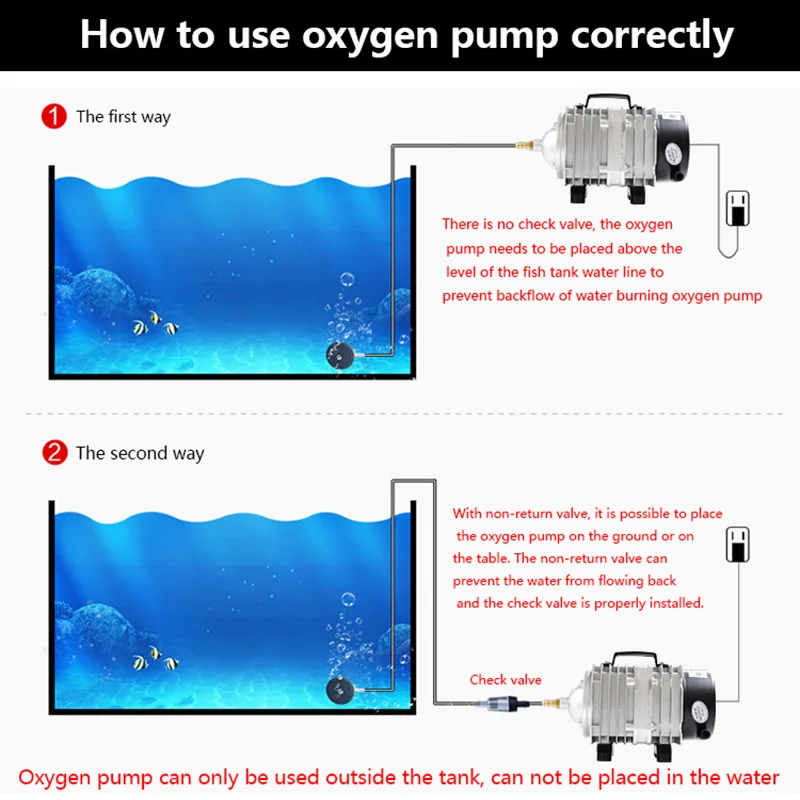 How to use oxygen pump correctly

1 The first way

There is no check valve, the oxygen pump needs to be placed above the level of the fish tank water line to prevent backflow of water burning oxygen pump

2 The second way

With non-return valve, it is possible to place the oxygen pump on the ground or on the table. The non-return valve can prevent the water from flowing back and the check valve is properly installed.

Check valve

Oxygen pump can only be used outside the tank, can not be placed in the water