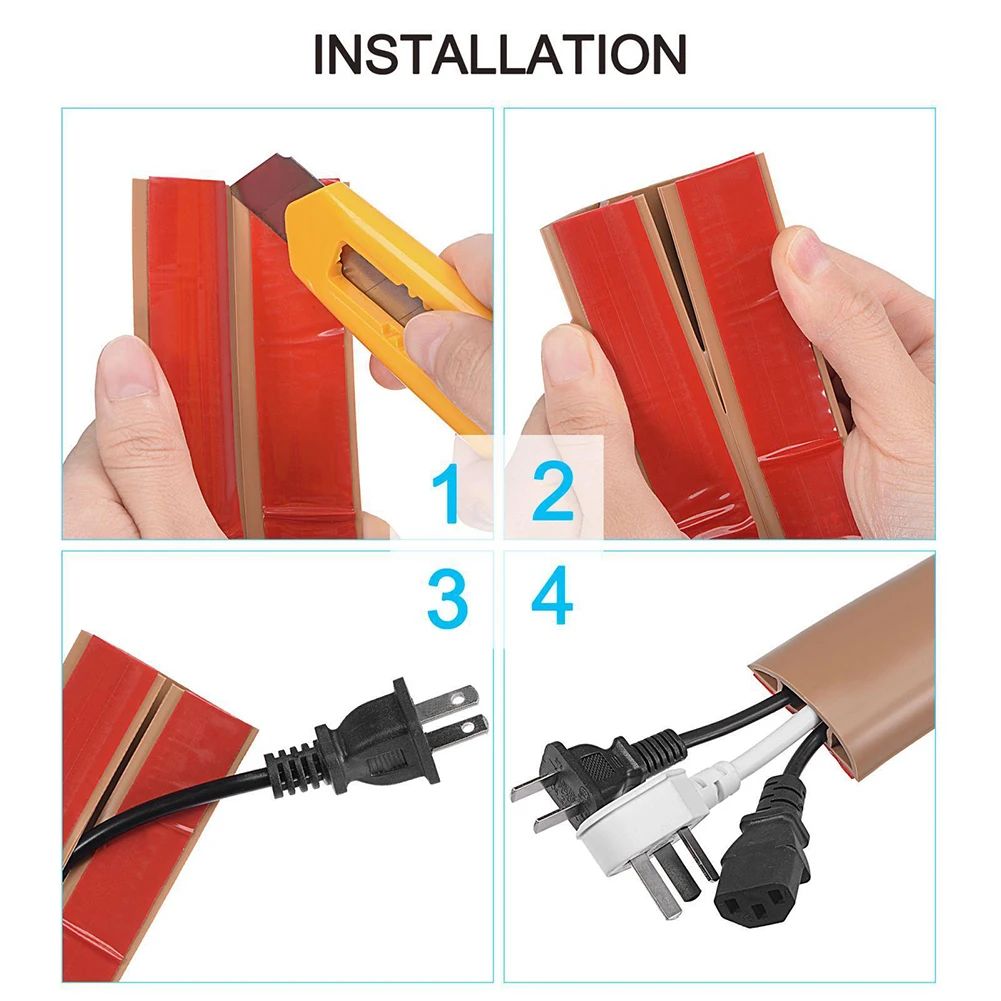 INSTALLATION

1 2

3 4