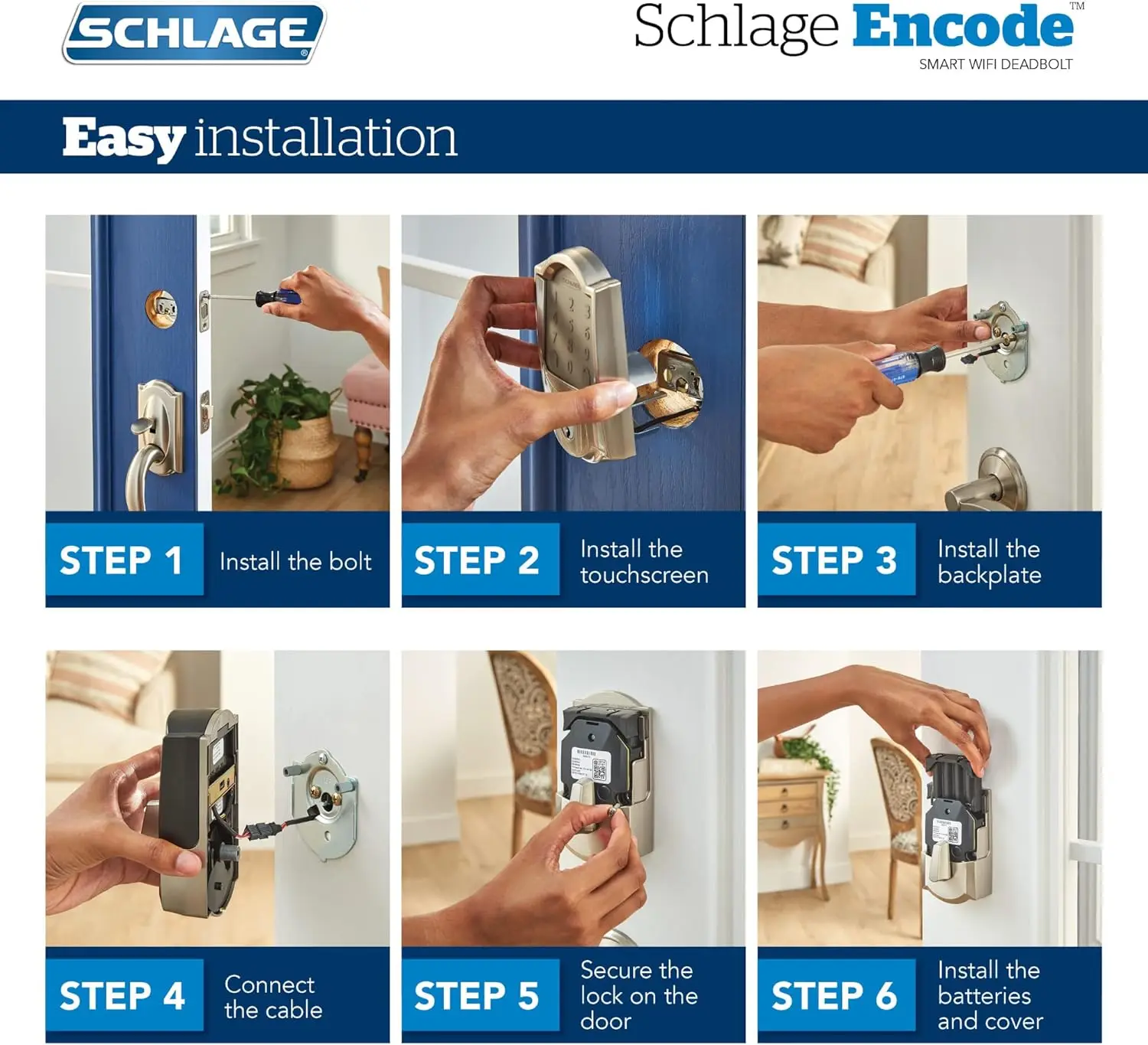 SCHLAGE®

Schlage Encode™
SMART WIFI DEADBOLT

Easy installation

STEP 1 Install the bolt

STEP 2 Install the touchscreen

STEP 3 Install the backplate

STEP 4 Connect the cable

STEP 5 Secure the lock on the door

STEP 6 Install the batteries and cover