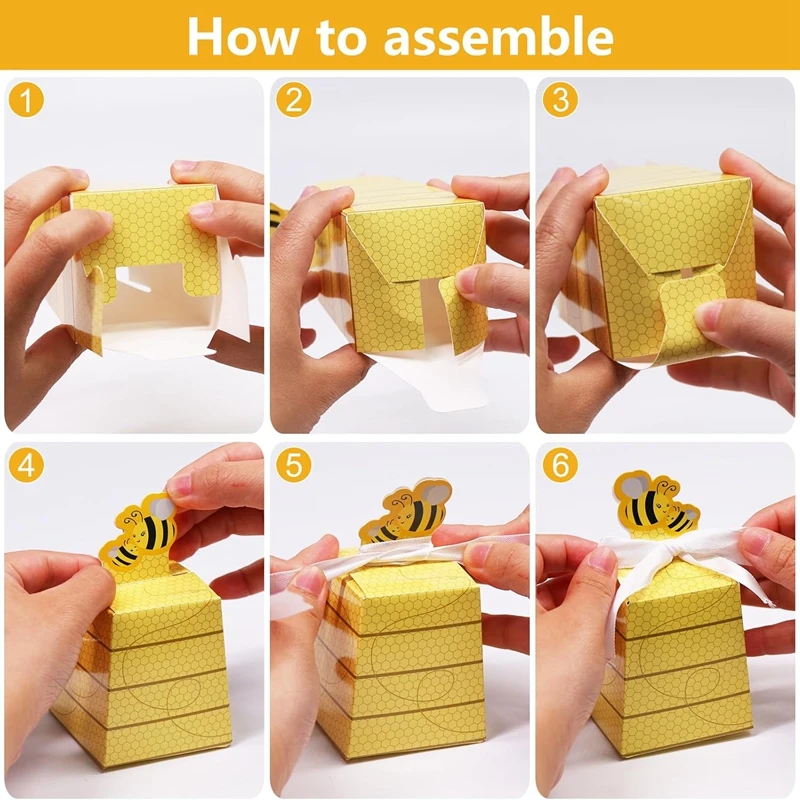 How to assemble

1

2

3

4

5

6