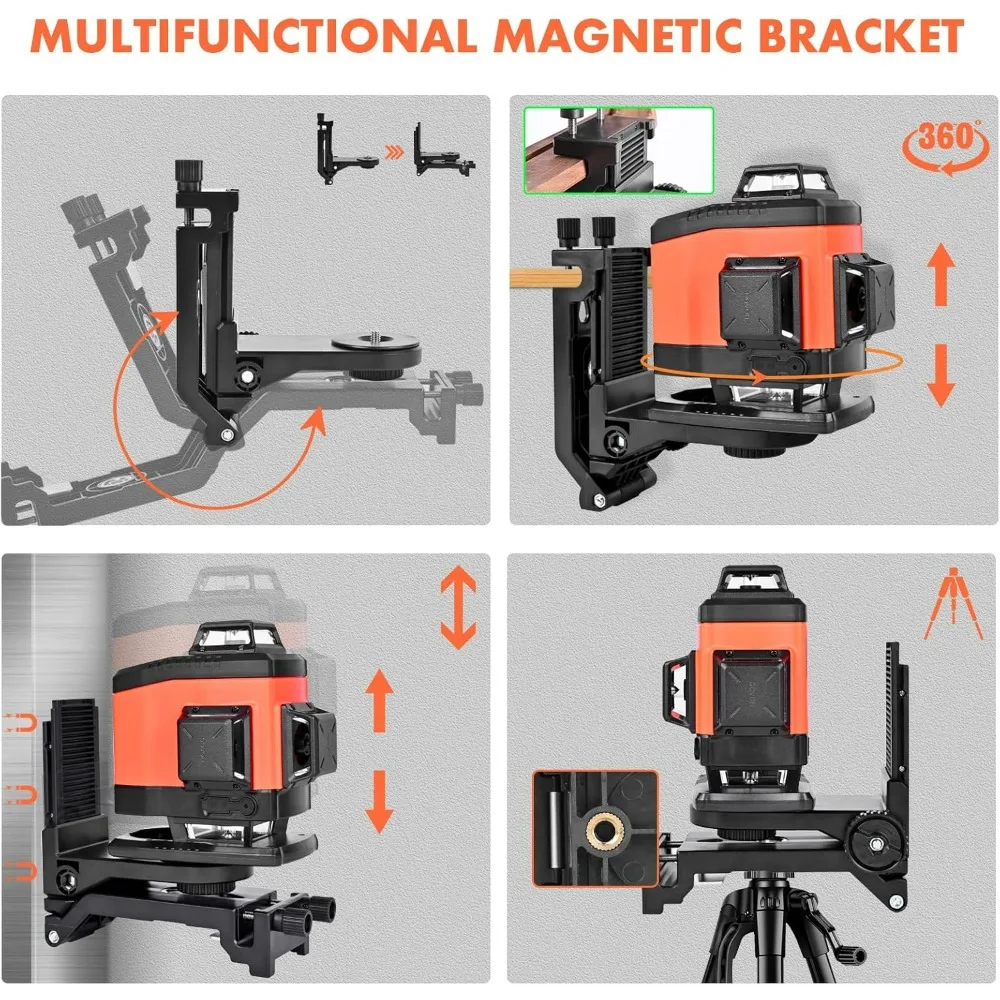 MULTIFUNCTIONAL MAGNETIC BRACKET

360°